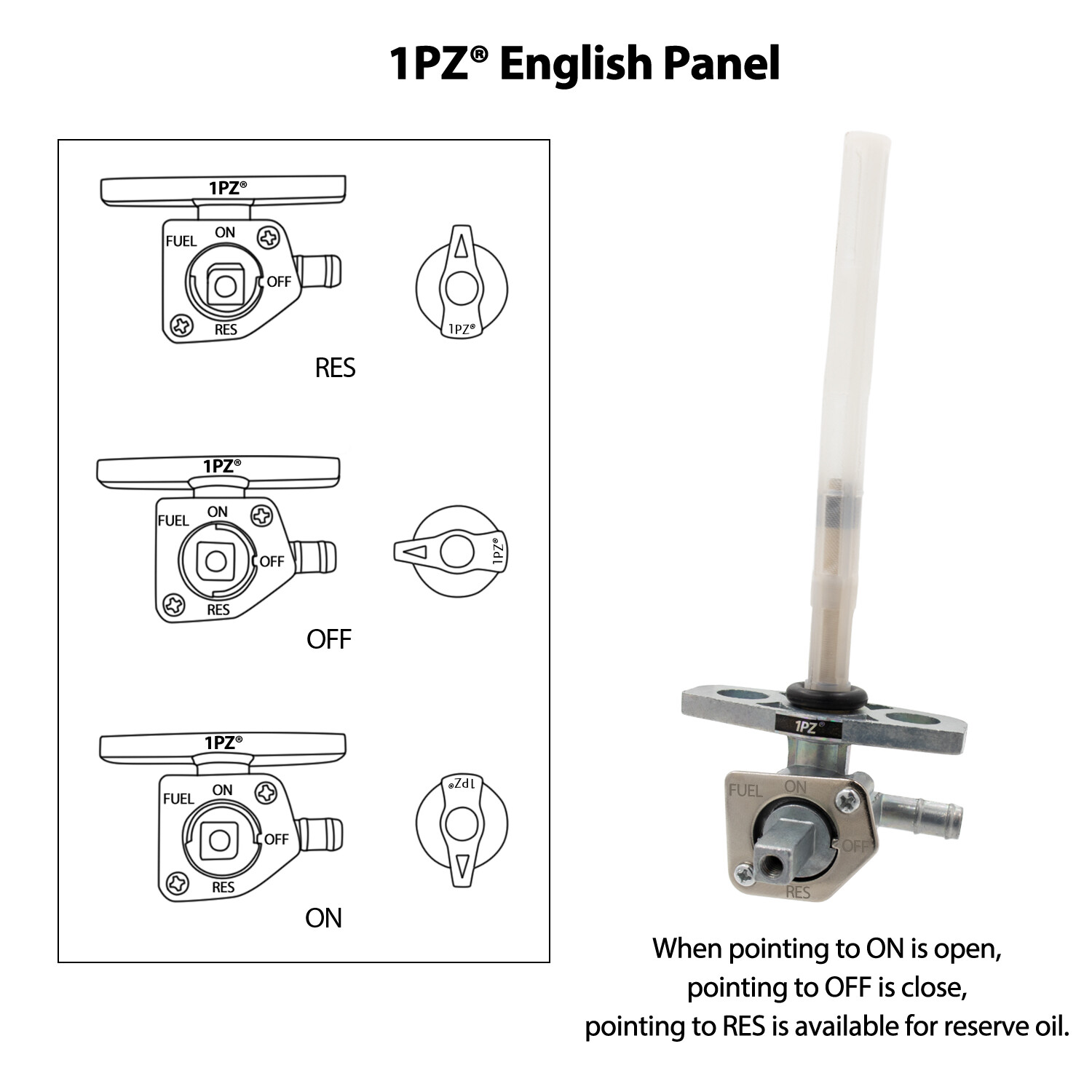 1PZ® English Panel

1PZ®

FUEL ON

OFF

RES

1PZ®

RES

1PZ®

FUEL ON

OFF

RES

1PZ®

OFF

1PZ®

FUEL ON

OFF

RES

1PZ®

ON

1PZ®

FUEL ON

OFF

RES

When pointing to ON is open, pointing to OFF is close, pointing to RES is available for reserve oil.