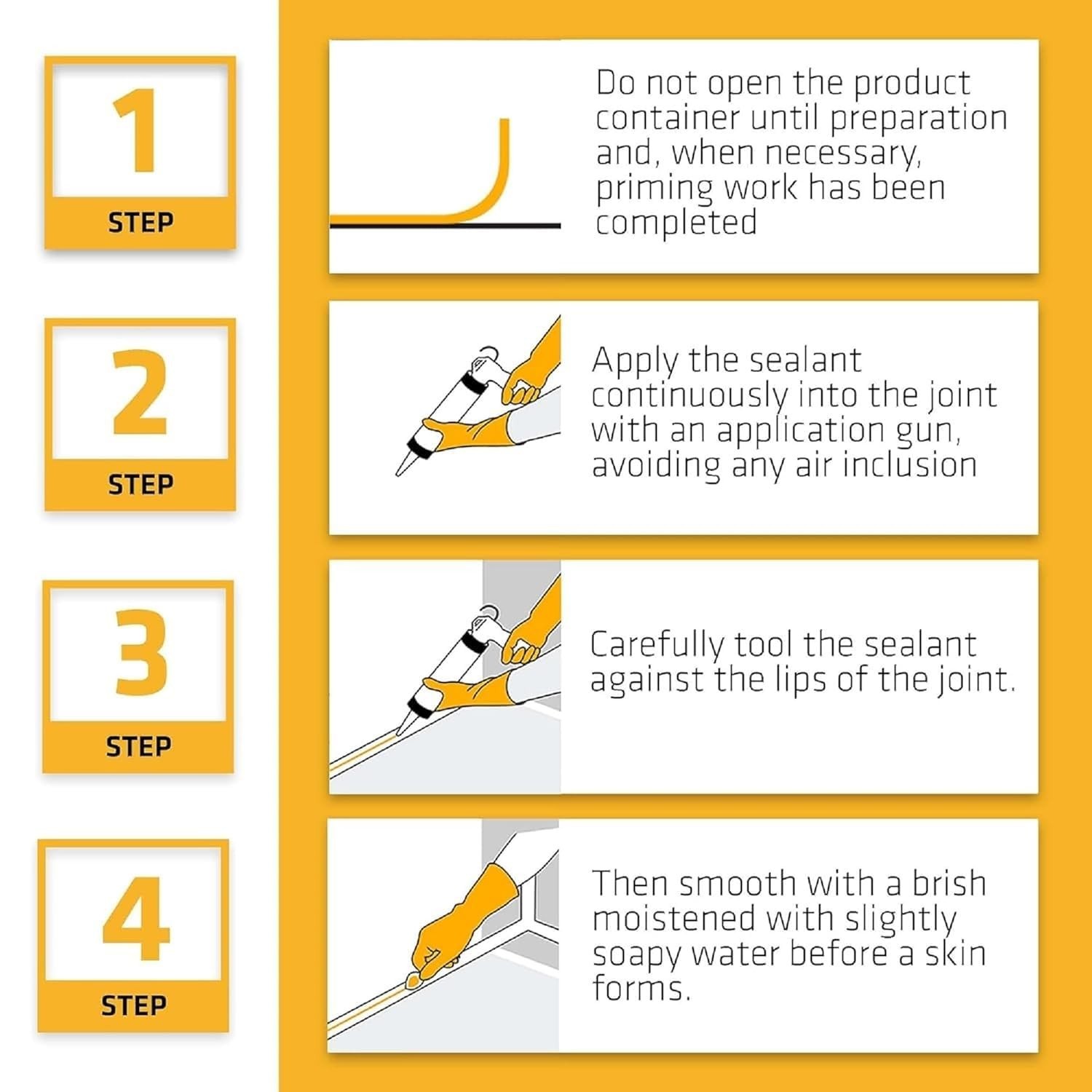 1

STEP

Do not open the product container until preparation and, when necessary, priming work has been completed

2

STEP

Apply the sealant continuously into the joint with an application gun, avoiding any air inclusion

3

STEP

Carefully tool the sealant against the lips of the joint.

4

STEP

Then smooth with a brish moistened with slightly soapy water before a skin forms.