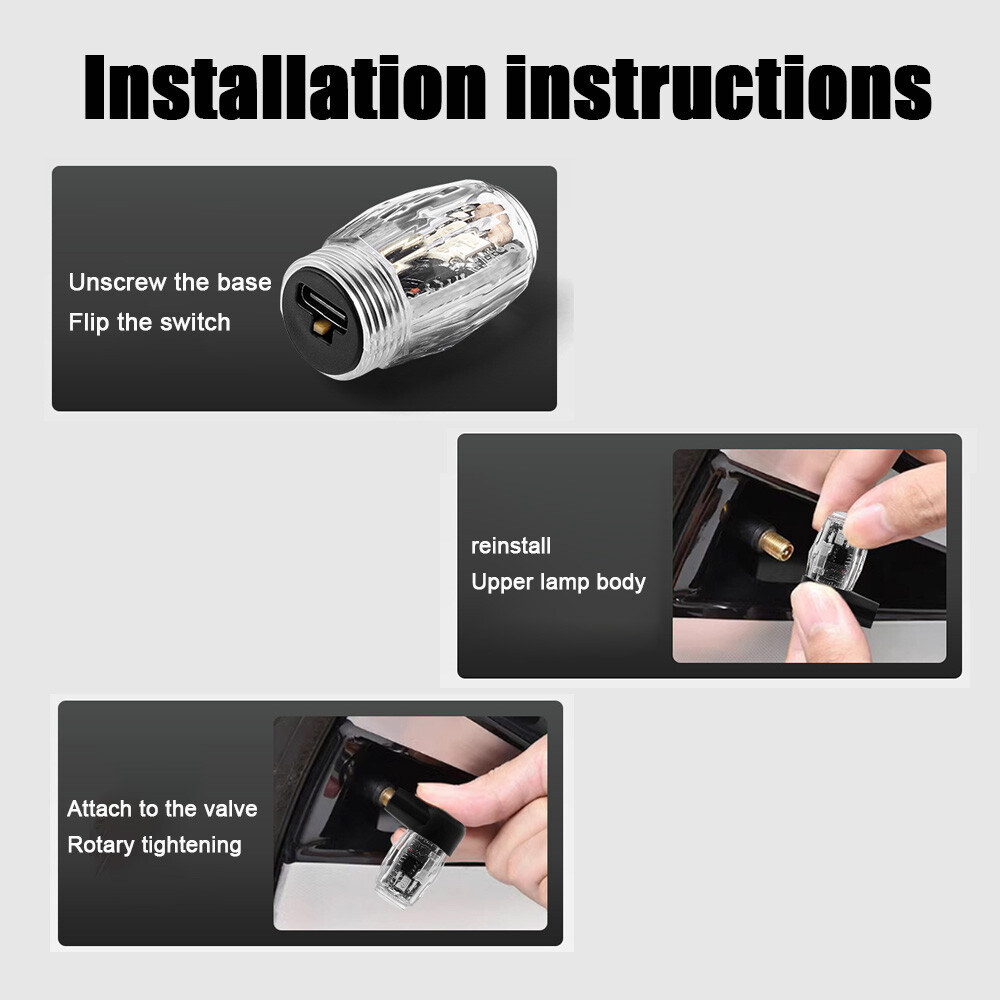 Installation instructions

Unscrew the base
Flip the switch

reinstall
Upper lamp body

Attach to the valve
Rotary tightening