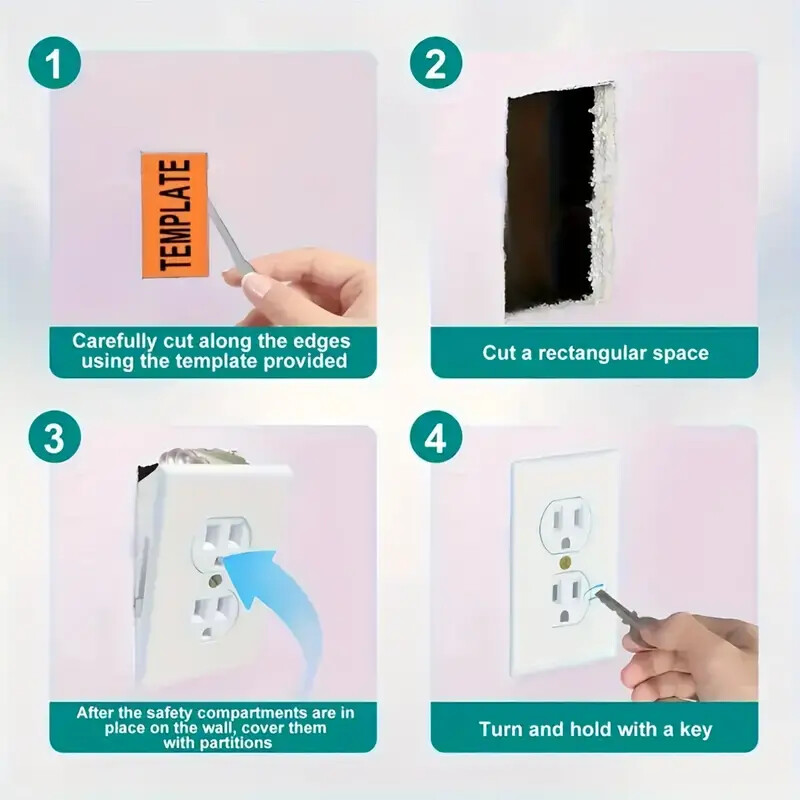 1

TEMPLATE

Carefully cut along the edges using the template provided

2

Cut a rectangular space

3

After the safety compartments are in place on the wall, cover them with partitions

4

Turn and hold with a key