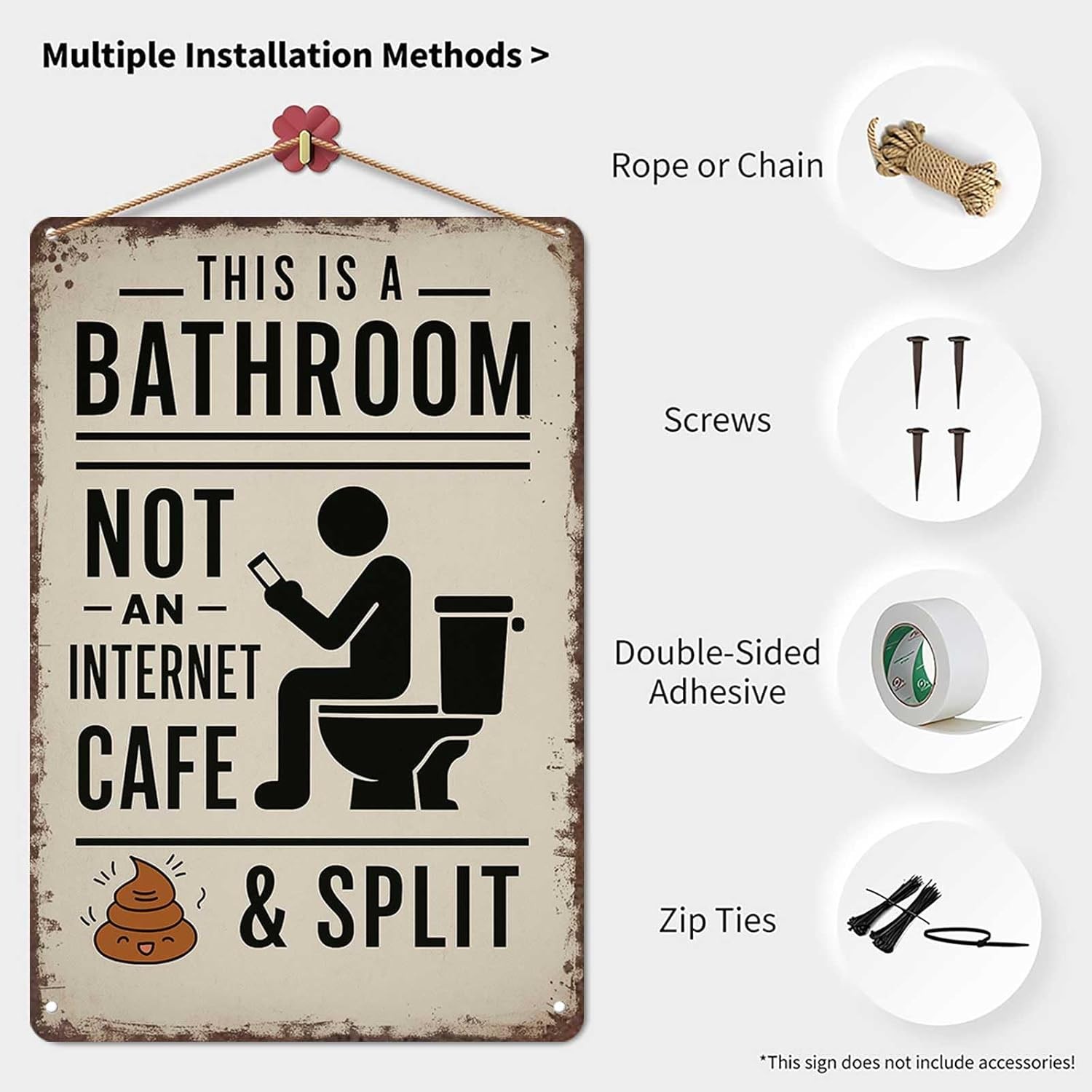 Multiple Installation Methods >

THIS IS A
BATHROOM
NOT
AN
INTERNET
CAFE
& SPLIT

Rope or Chain

Screws

Double-Sided Adhesive

Zip Ties

*This sign does not include accessories!