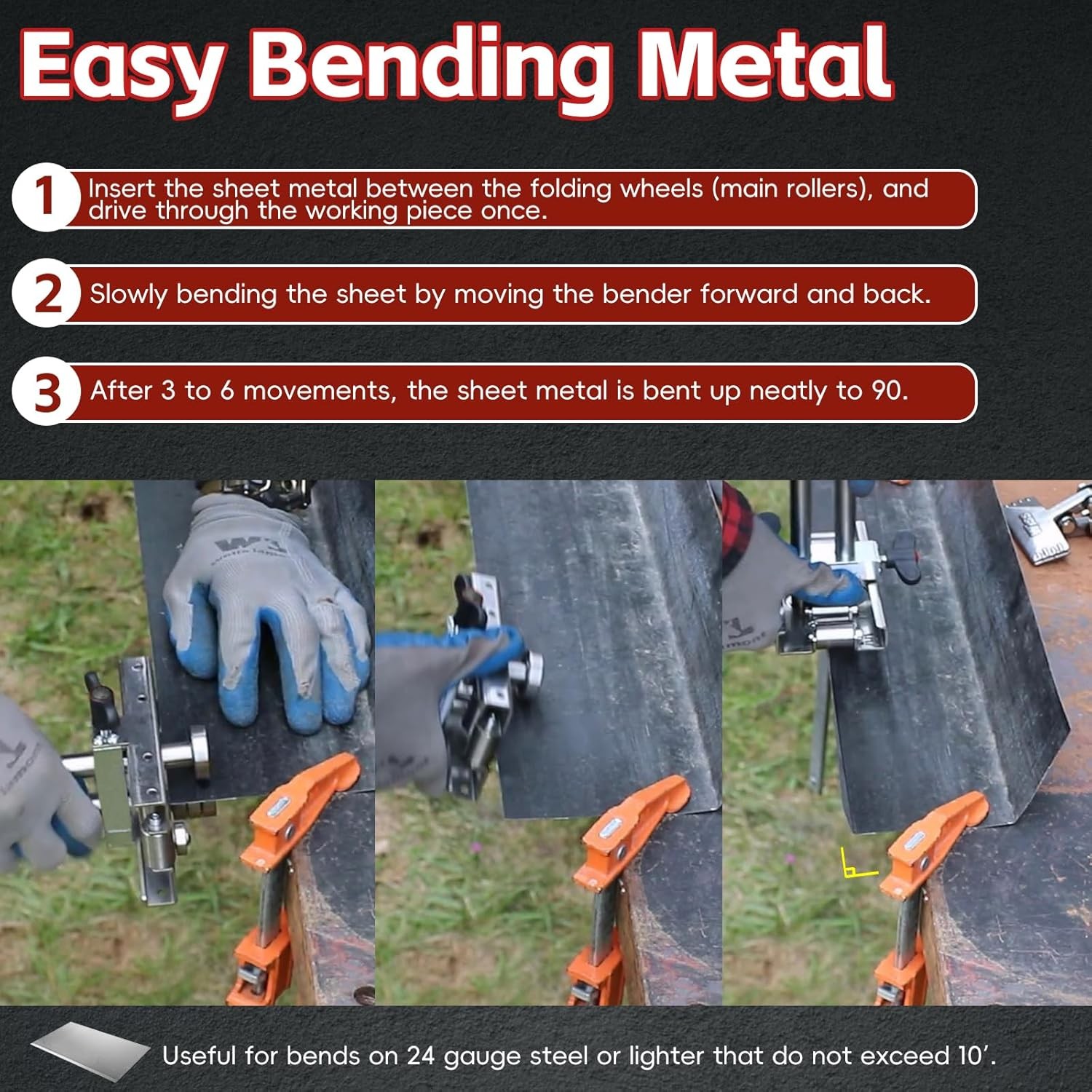 Easy Bending Metal

1 Insert the sheet metal between the folding wheels (main rollers), and drive through the working piece once.

2 Slowly bending the sheet by moving the bender forward and back.

3 After 3 to 6 movements, the sheet metal is bent up neatly to 90.

Useful for bends on 24 gauge steel or lighter that do not exceed 10'.