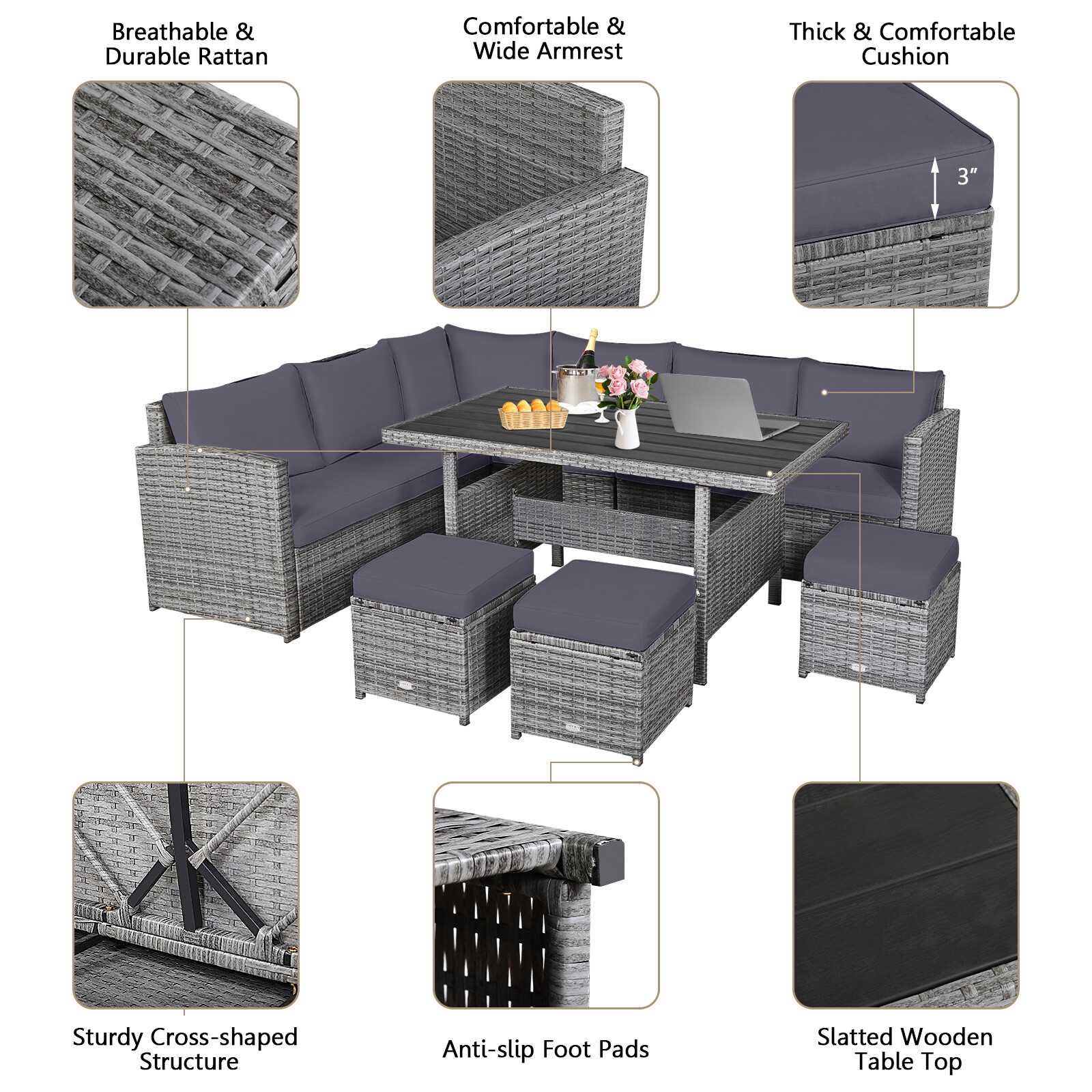 Breathable & Durable Rattan

Comfortable & Wide Armrest

Thick & Comfortable Cushion

3″

Sturdy Cross-shaped Structure

Anti-slip Foot Pads

Slatted Wooden Table Top