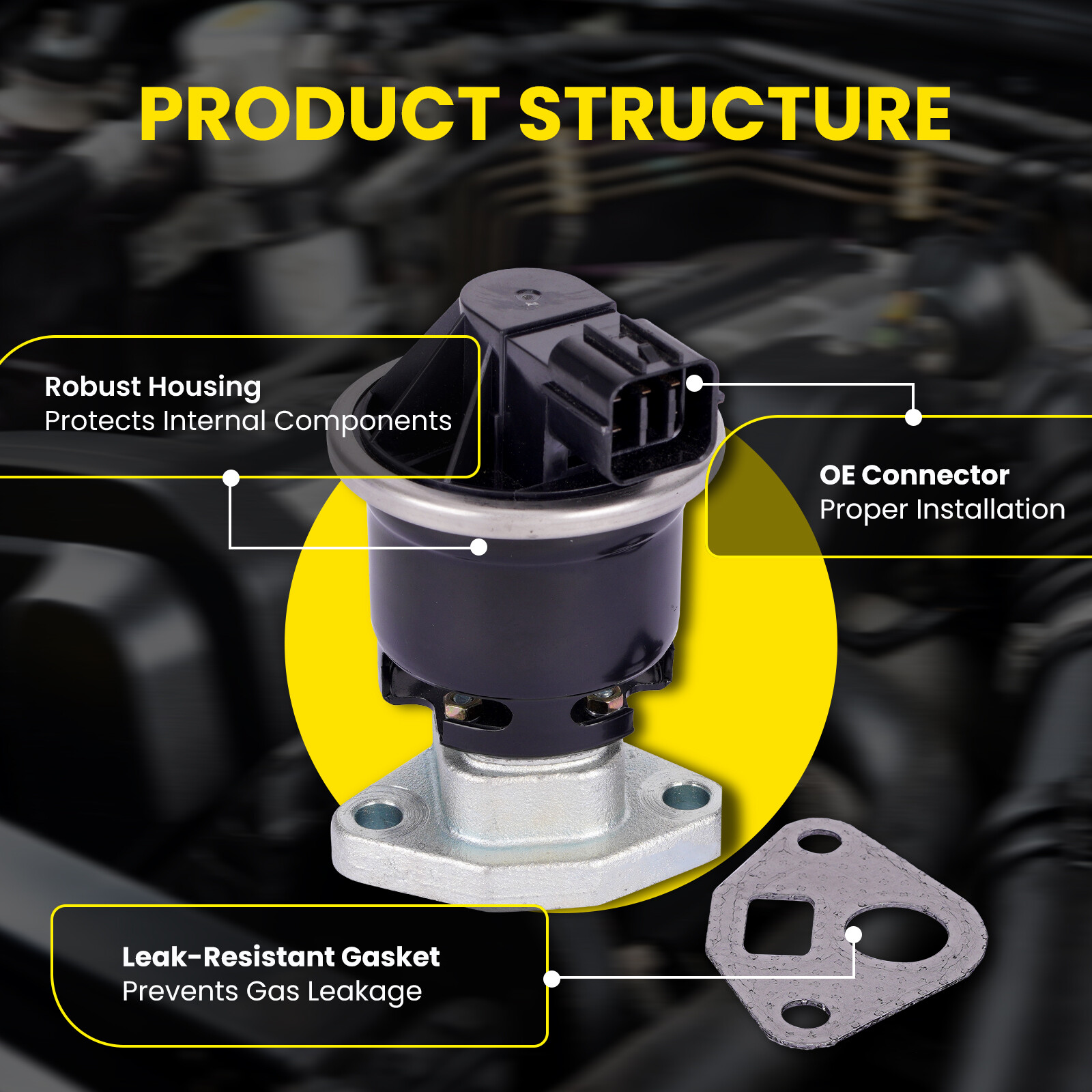 PRODUCT STRUCTURE

Robust Housing
Protects Internal Components

OE Connector
Proper Installation

Leak-Resistant Gasket
Prevents Gas Leakage