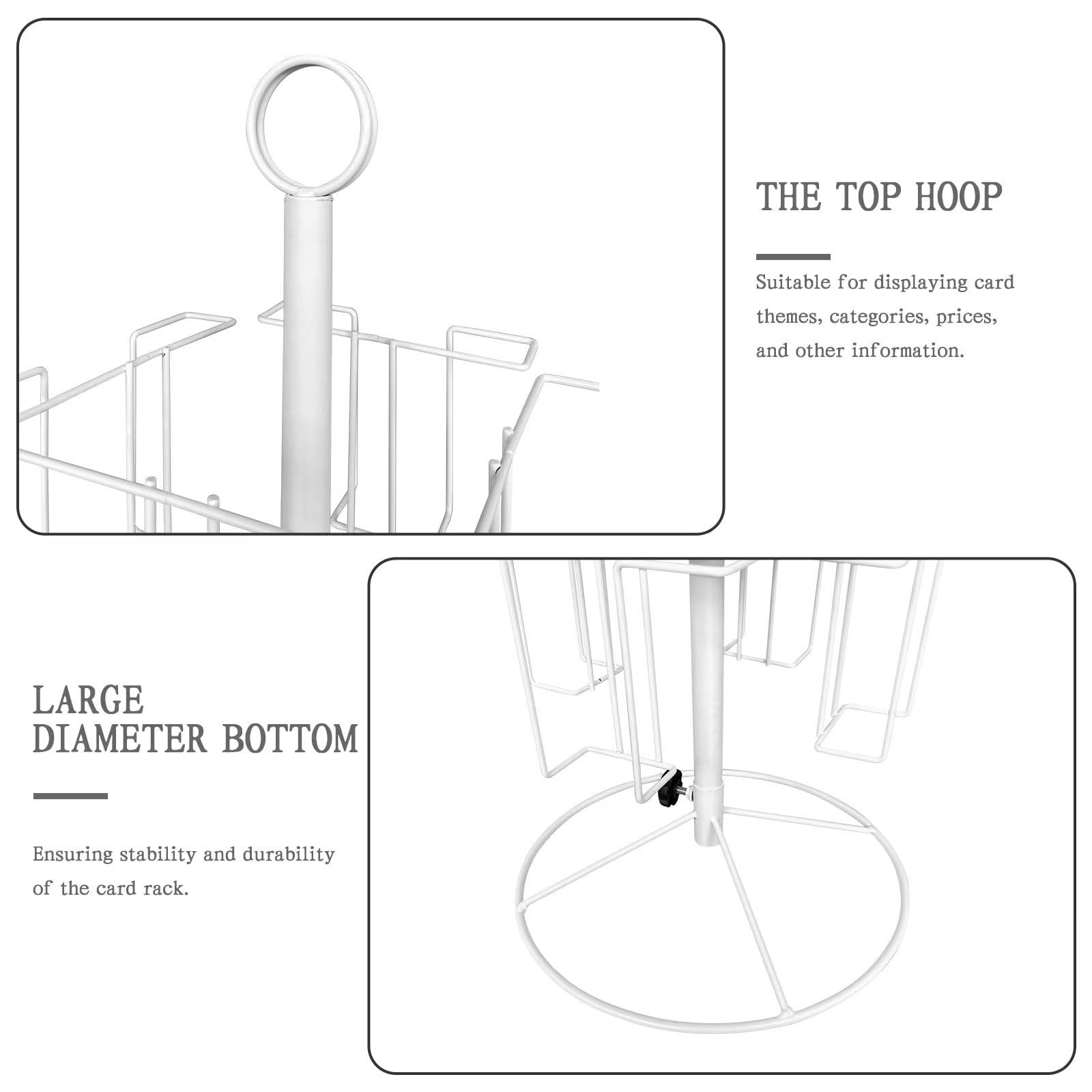 THE TOP HOOP

Suitable for displaying card themes, categories, prices, and other information.

LARGE DIAMETER BOTTOM

Ensuring stability and durability of the card rack.