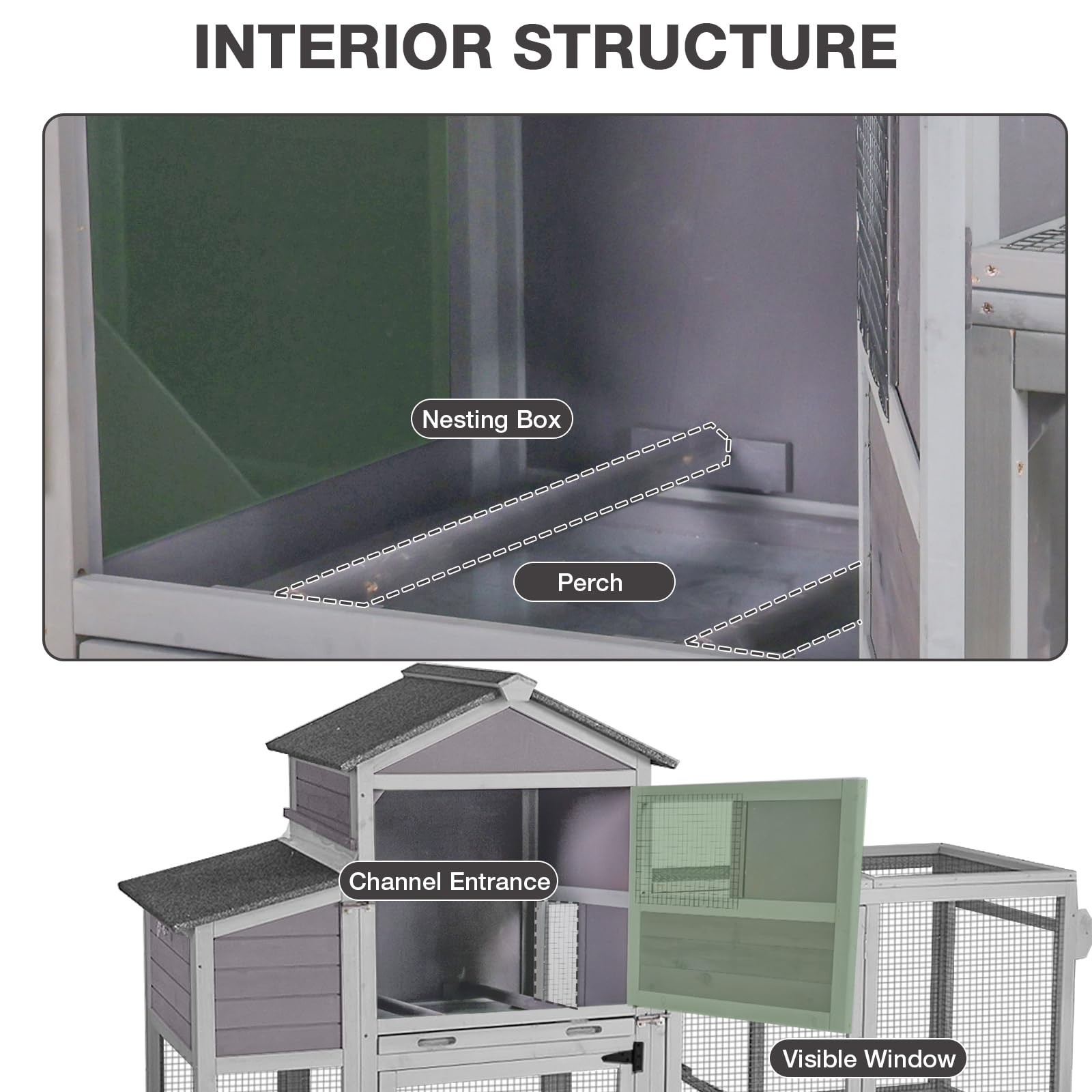 INTERIOR STRUCTURE

Nesting Box

Perch

Channel Entrance

Visible Window