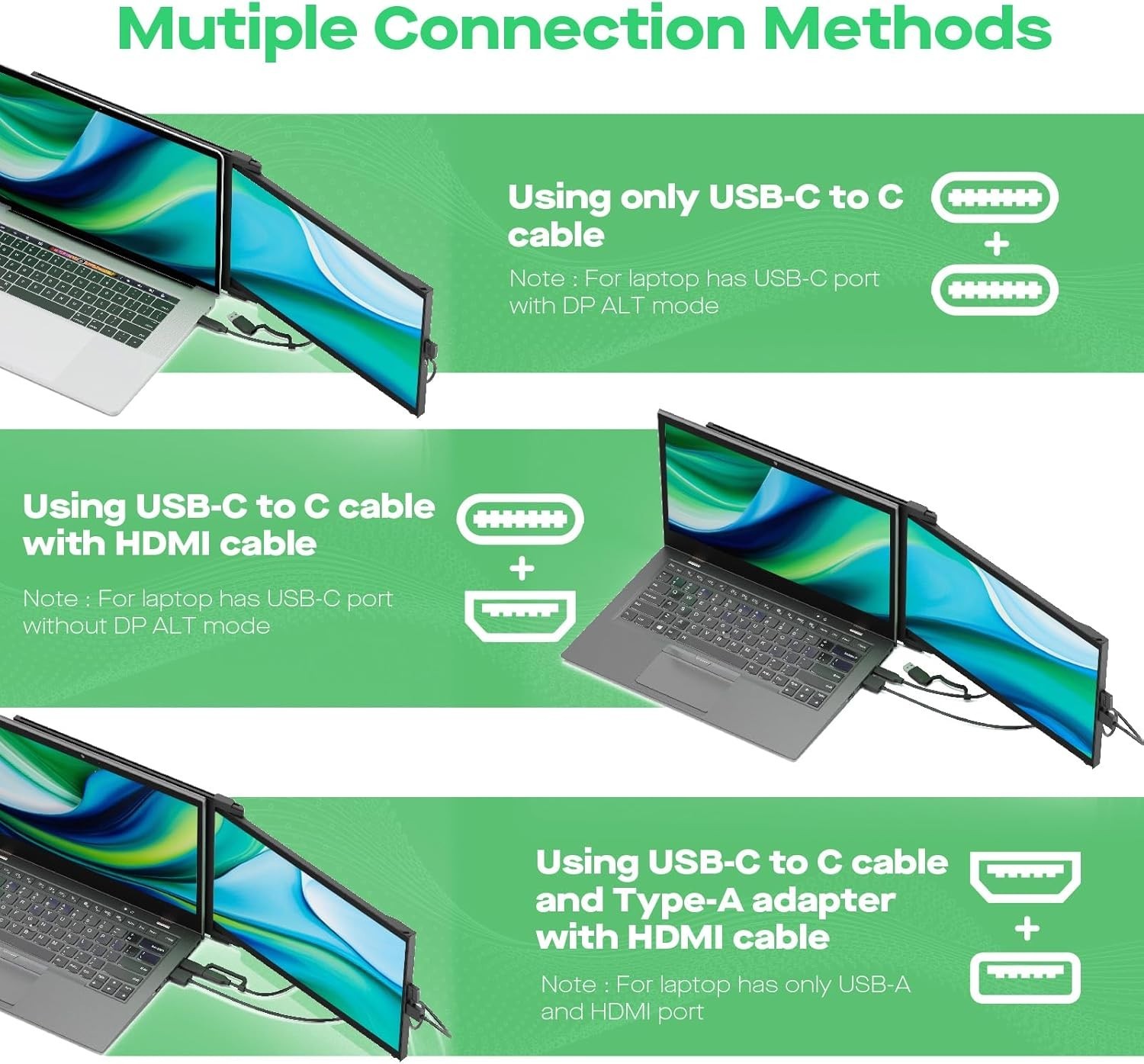 Mutiple Connection Methods

Using only USB-C to C cable

Note : For laptop has USB-C port with DP ALT mode

+

Using USB-C to C cable with HDMI cable

Note : For laptop has USB-C port without DP ALT mode

+

Using USB-C to C cable and Type-A adapter with HDMI cable

Note : For laptop has only USB-A and HDMI port

+