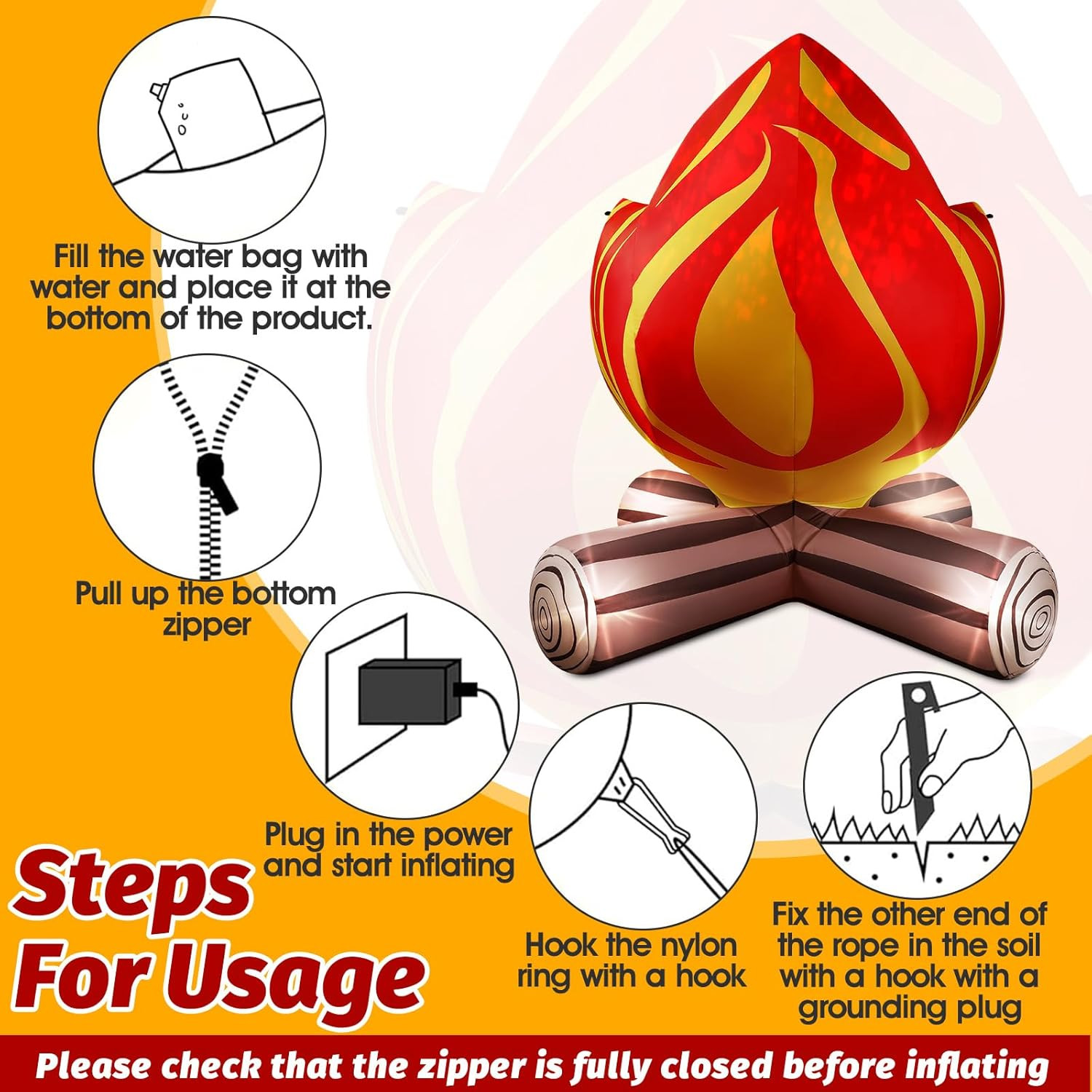 Fill the water bag with water and place it at the bottom of the product.

Pull up the bottom zipper

Plug in the power and start inflating

Hook the nylon ring with a hook

Fix the other end of the rope in the soil with a hook with a grounding plug

Steps For Usage

Please check that the zipper is fully closed before inflating