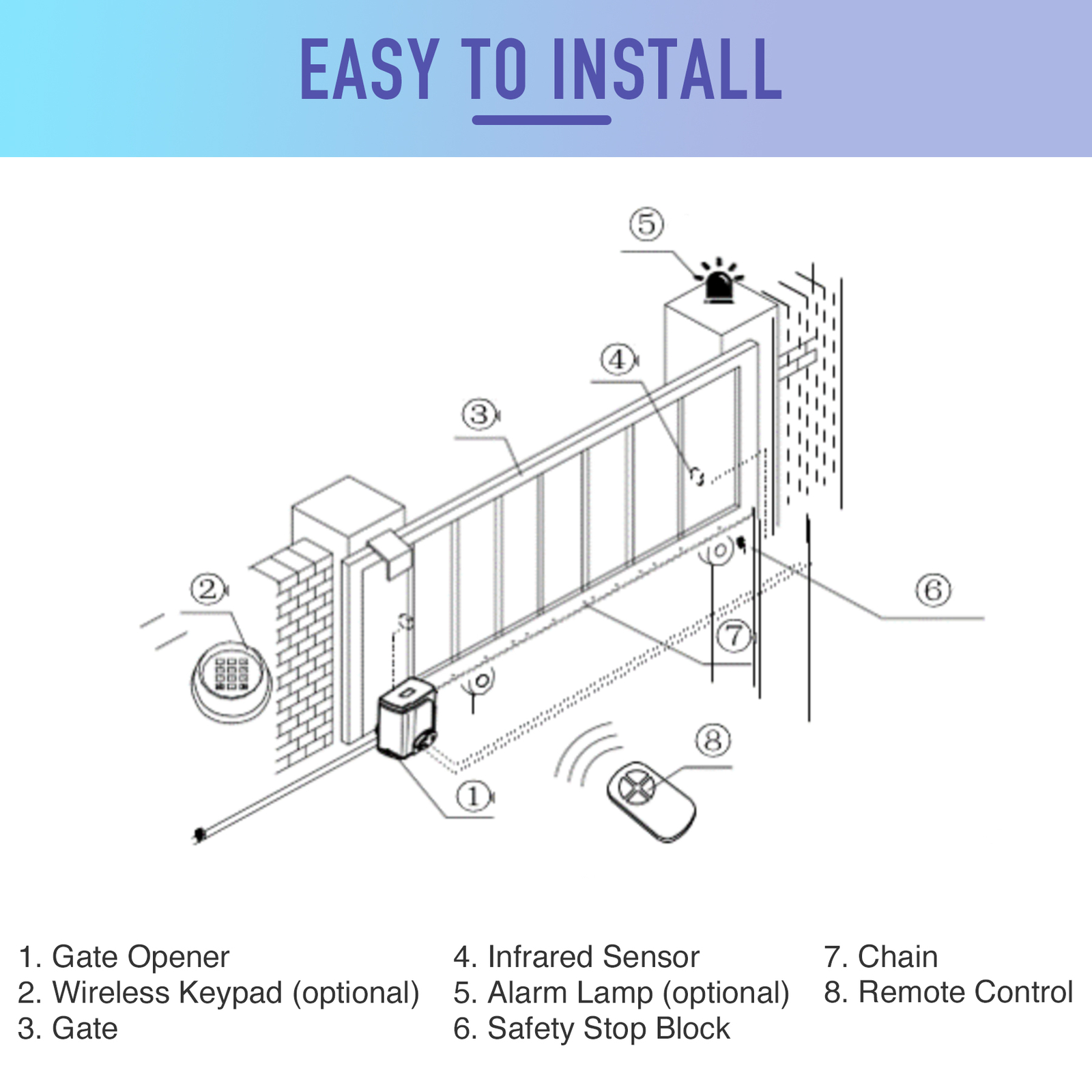 EASY TO INSTALL

5
4
3
2
6
7
8
1

1. Gate Opener
2. Wireless Keypad (optional)
3. Gate

4. Infrared Sensor
5. Alarm Lamp (optional)
6. Safety Stop Block

7. Chain
8. Remote Control