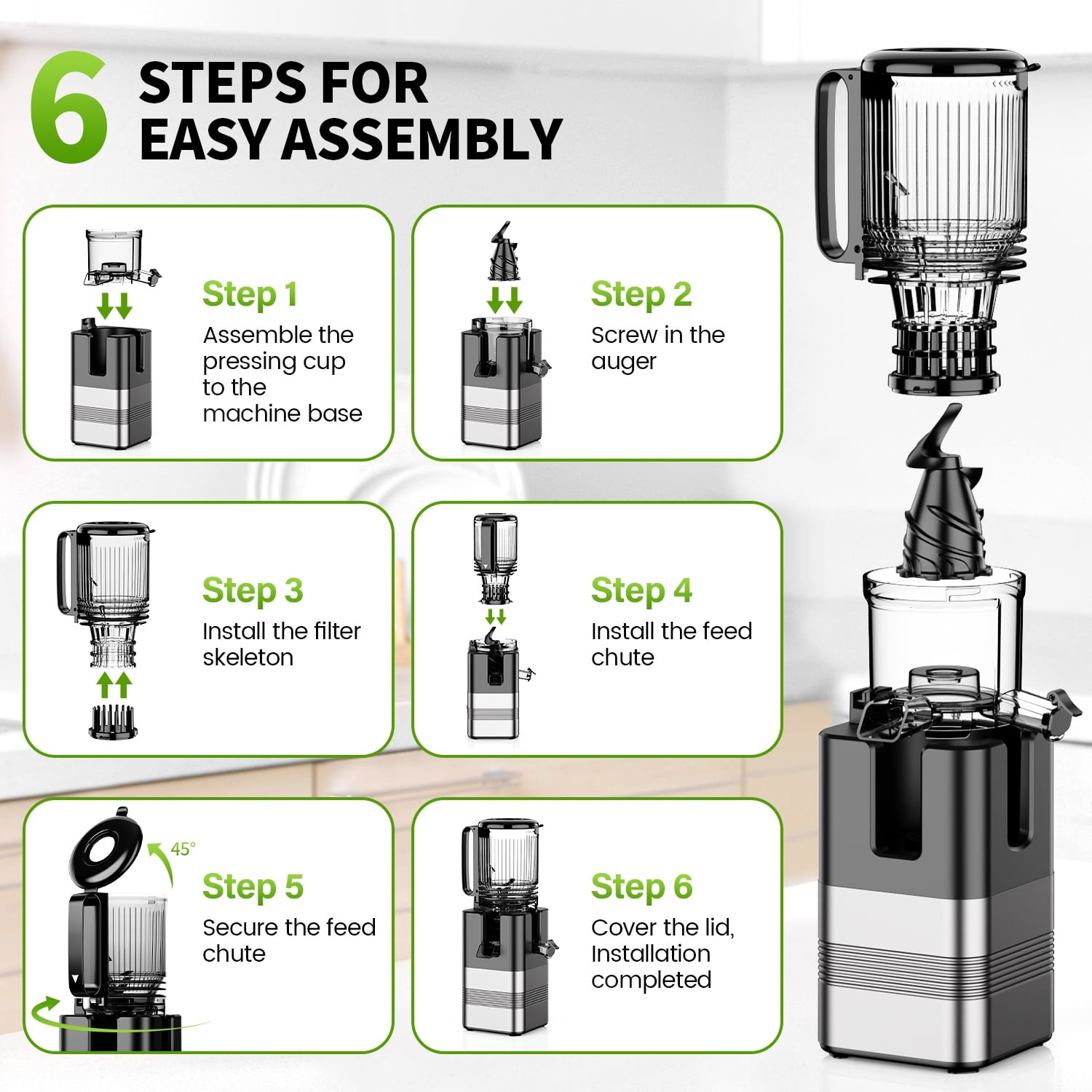 6 STEPS FOR EASY ASSEMBLY

Step 1
Assemble the pressing cup to the machine base

Step 2
Screw in the auger

Step 3
Install the filter skeleton

Step 4
Install the feed chute

45°

Step 5
Secure the feed chute

Step 6
Cover the lid, Installation completed