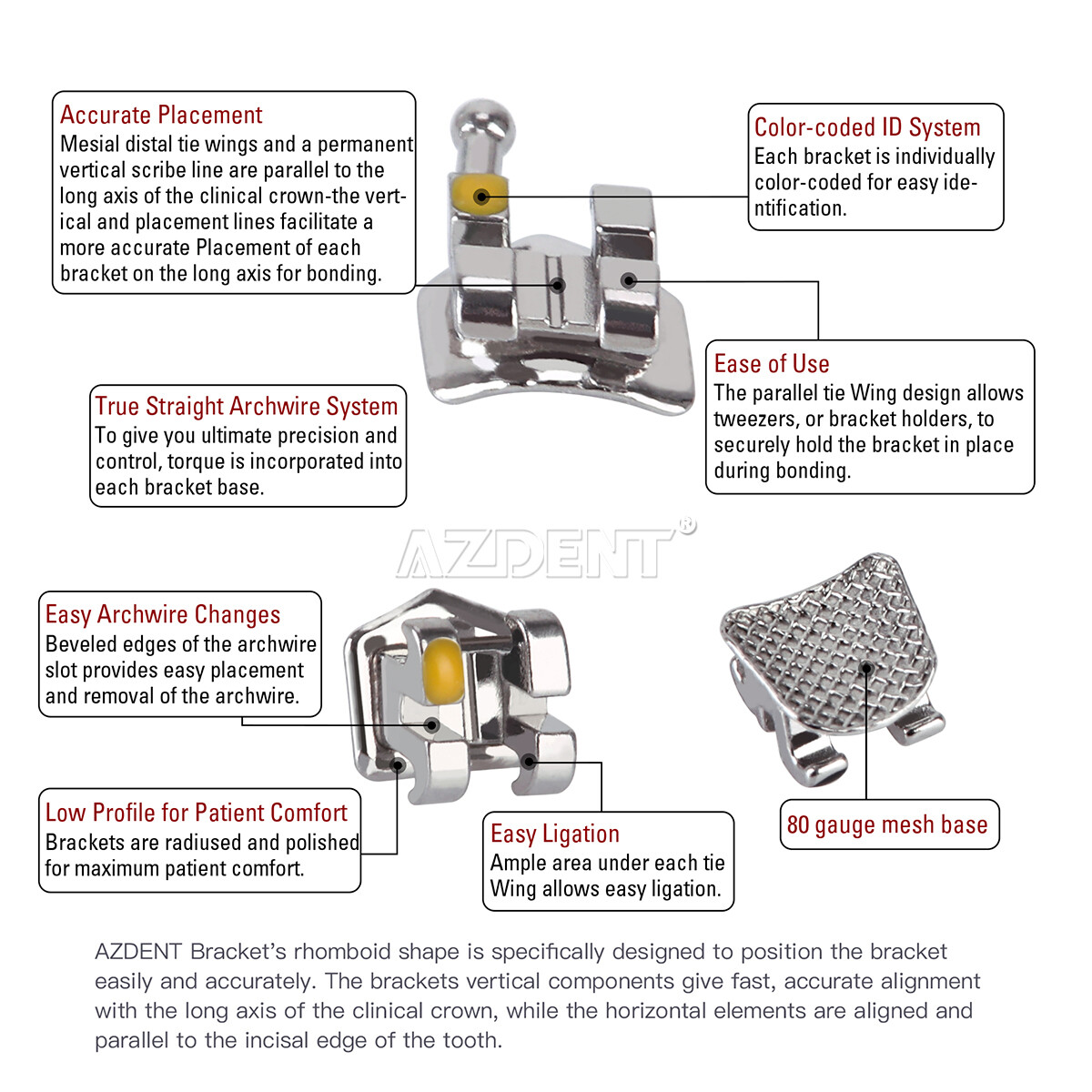 Accurate Placement
Mesial distal tie wings and a permanent vertical scribe line are parallel to the long axis of the clinical crown-the vertical and placement lines facilitate a more accurate Placement of each bracket on the long axis for bonding.

Color-coded ID System
Each bracket is individually color-coded for easy identification.

Ease of Use
The parallel tie Wing design allows tweezers, or bracket holders, to securely hold the bracket in place during bonding.

True Straight Archwire System
To give you ultimate precision and control, torque is incorporated into each bracket base.

AZDENT®

Easy Archwire Changes
Beveled edges of the archwire slot provides easy placement and removal of the archwire.

Low Profile for Patient Comfort
Brackets are radiused and polished for maximum patient comfort.

Easy Ligation
Ample area under each tie Wing allows easy ligation.

80 gauge mesh base

AZDENT Bracket's rhomboid shape is specifically designed to position the bracket easily and accurately. The brackets vertical components give fast, accurate alignment with the long axis of the clinical crown, while the horizontal elements are aligned and parallel to the incisal edge of the tooth.