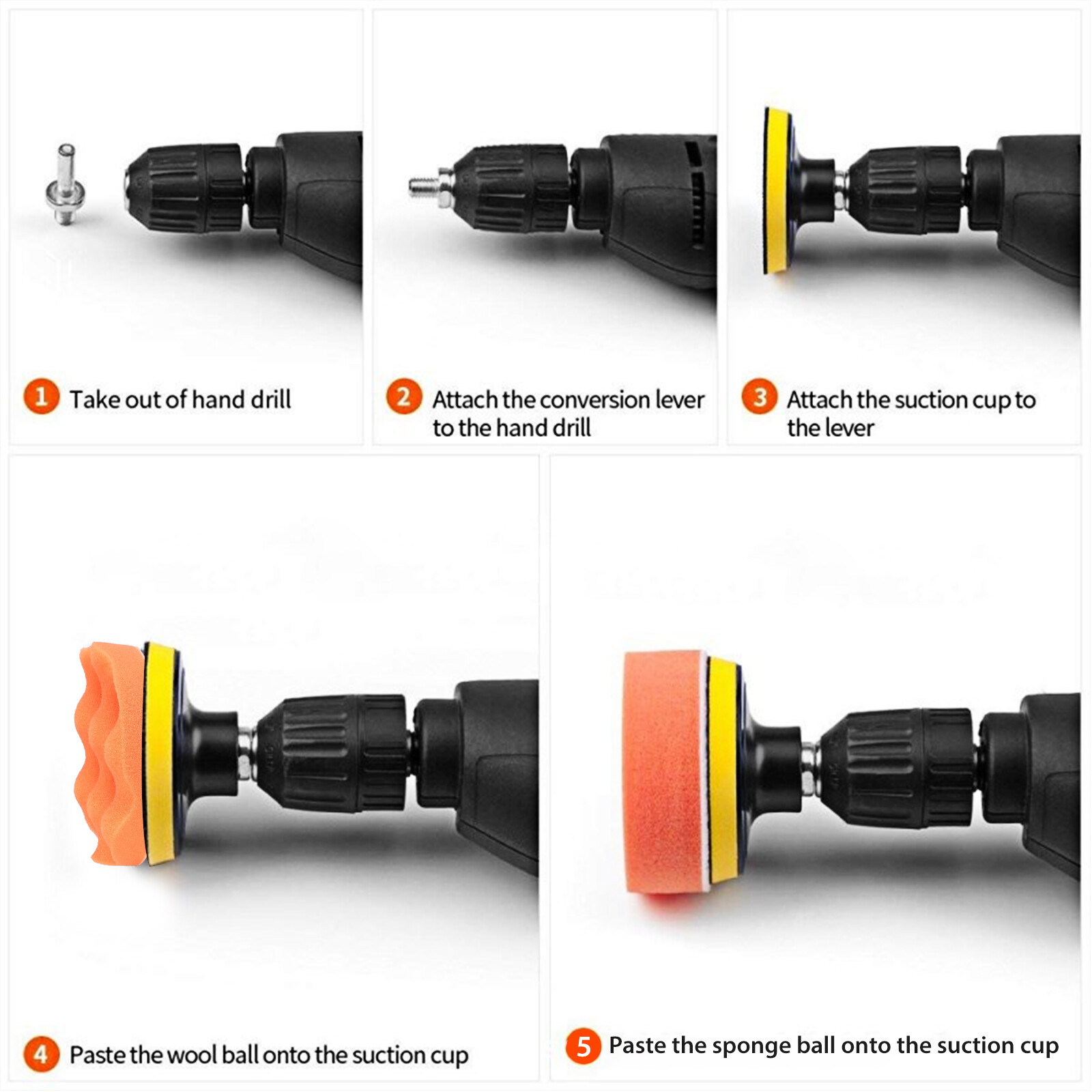 1 Take out of hand drill

2 Attach the conversion lever to the hand drill

3 Attach the suction cup to the lever

4 Paste the wool ball onto the suction cup

5 Paste the sponge ball onto the suction cup