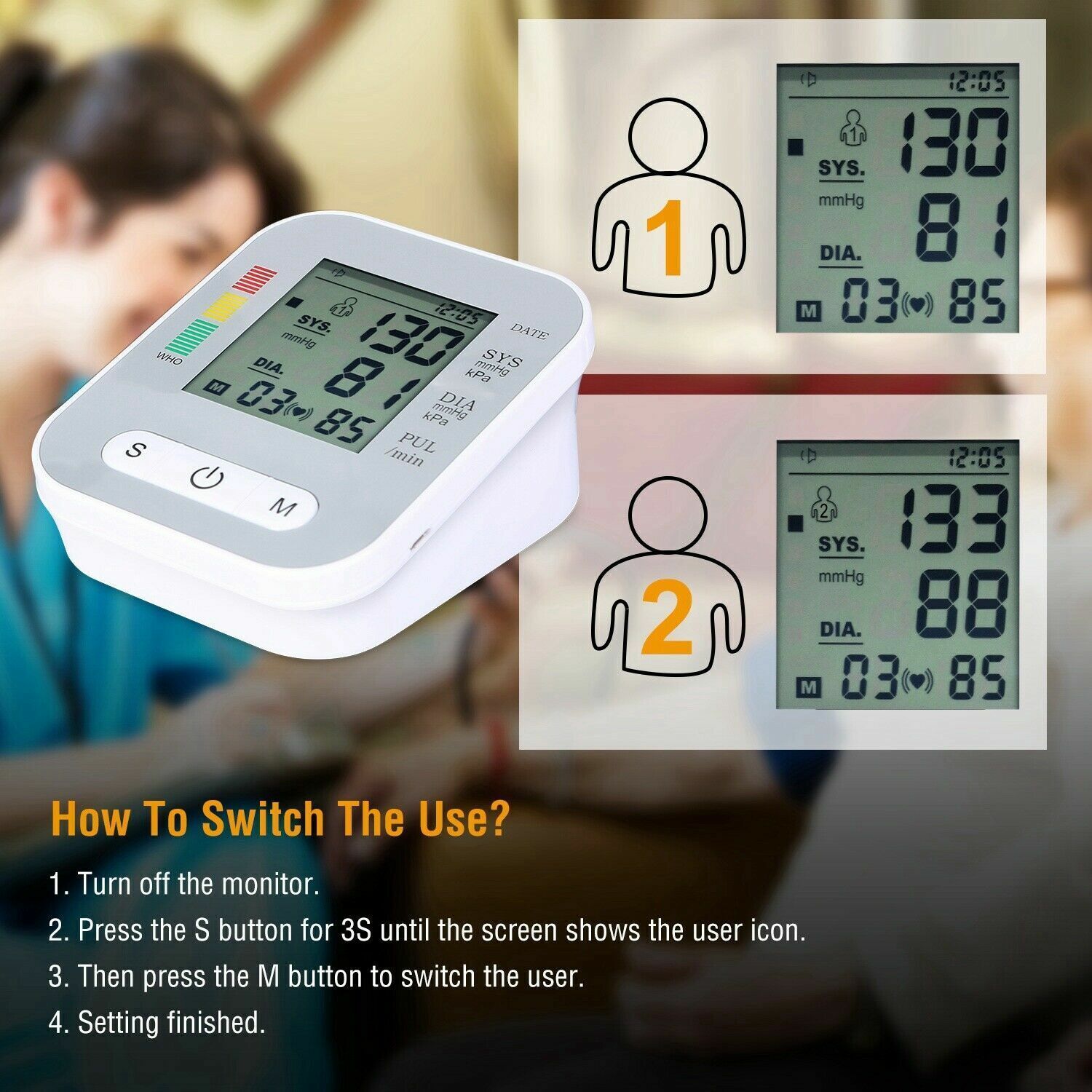 WHO

12:05
1
SYS.
mmHg
130
DIA.
81
M 03 85

DATE
SYS
mmHg
kPa
DIA
mmHg
kPa
PUL
/min

S
M

1

12:05
1
SYS.
mmHg
130
81
DIA.
M 03 85

2

12:05
2
SYS.
mmHg
133
88
DIA.
M 03 85

How To Switch The Use?

1. Turn off the monitor.

2. Press the S button for 3S until the screen shows the user icon.

3. Then press the M button to switch the user.

4. Setting finished.