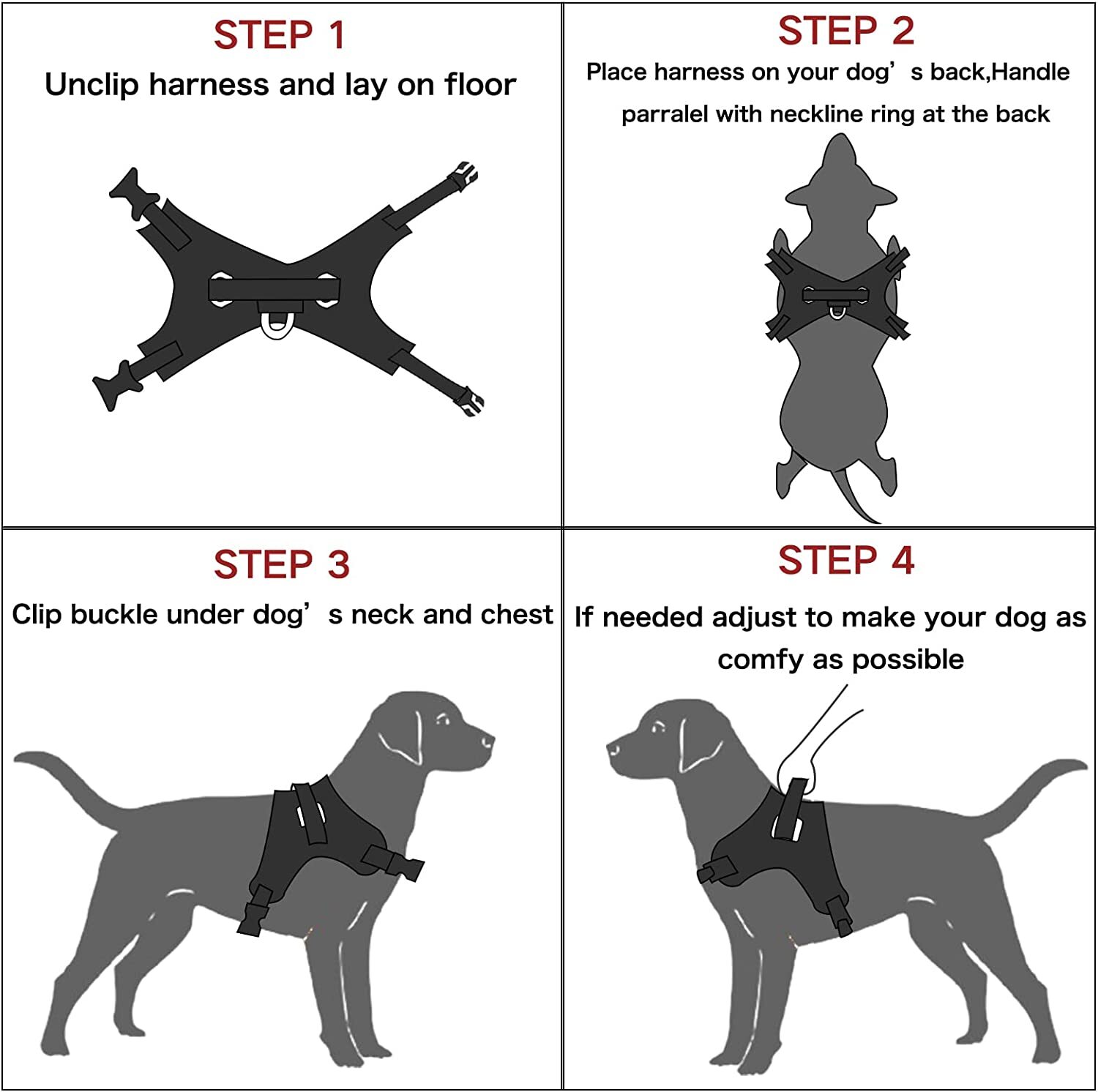 STEP 1

Unclip harness and lay on floor

STEP 2

Place harness on your dog’s back,Handle parralel with neckline ring at the back

STEP 3

Clip buckle under dog’s neck and chest

STEP 4

If needed adjust to make your dog as comfy as possible