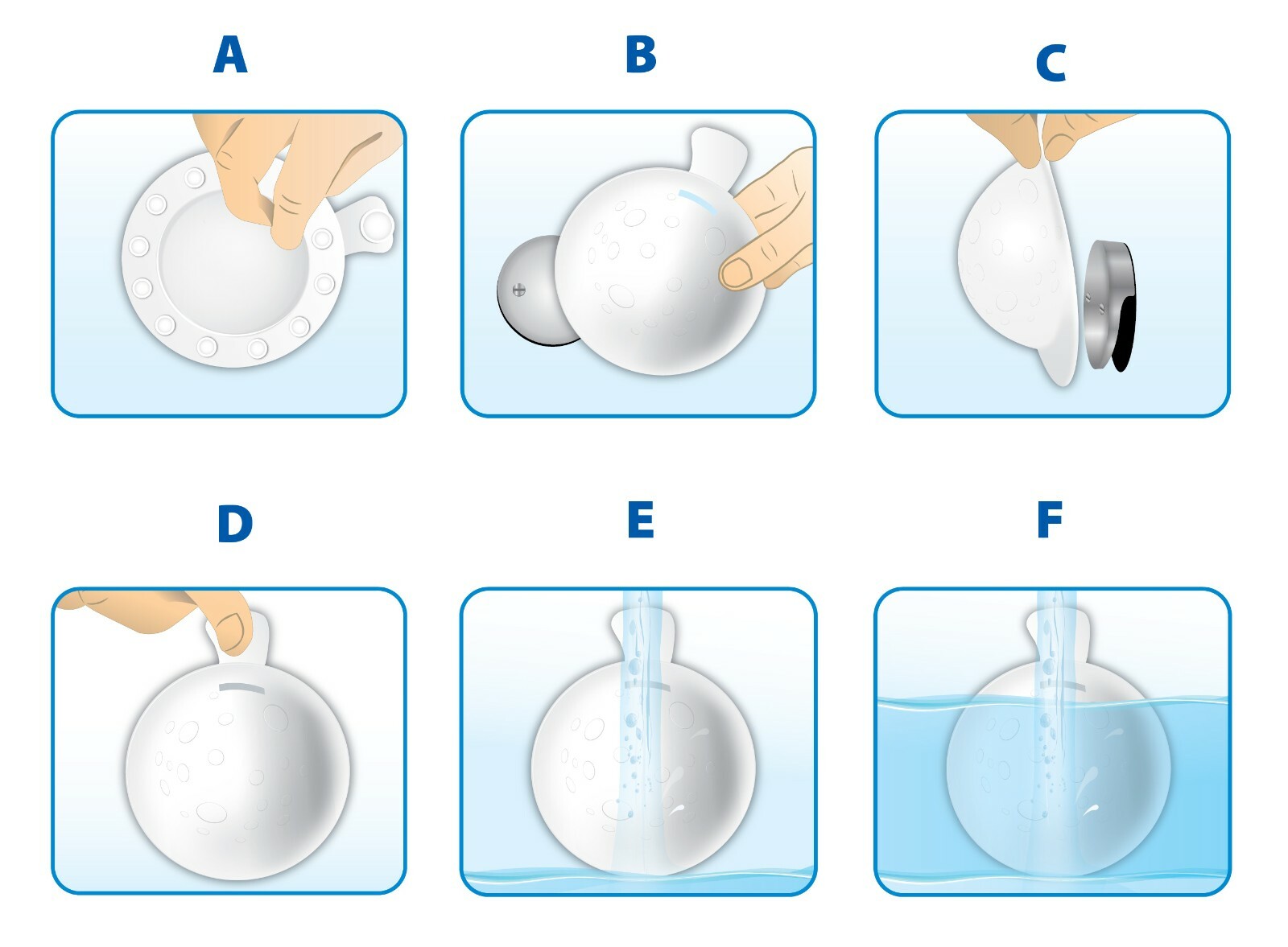 A

B

C

D

E

F