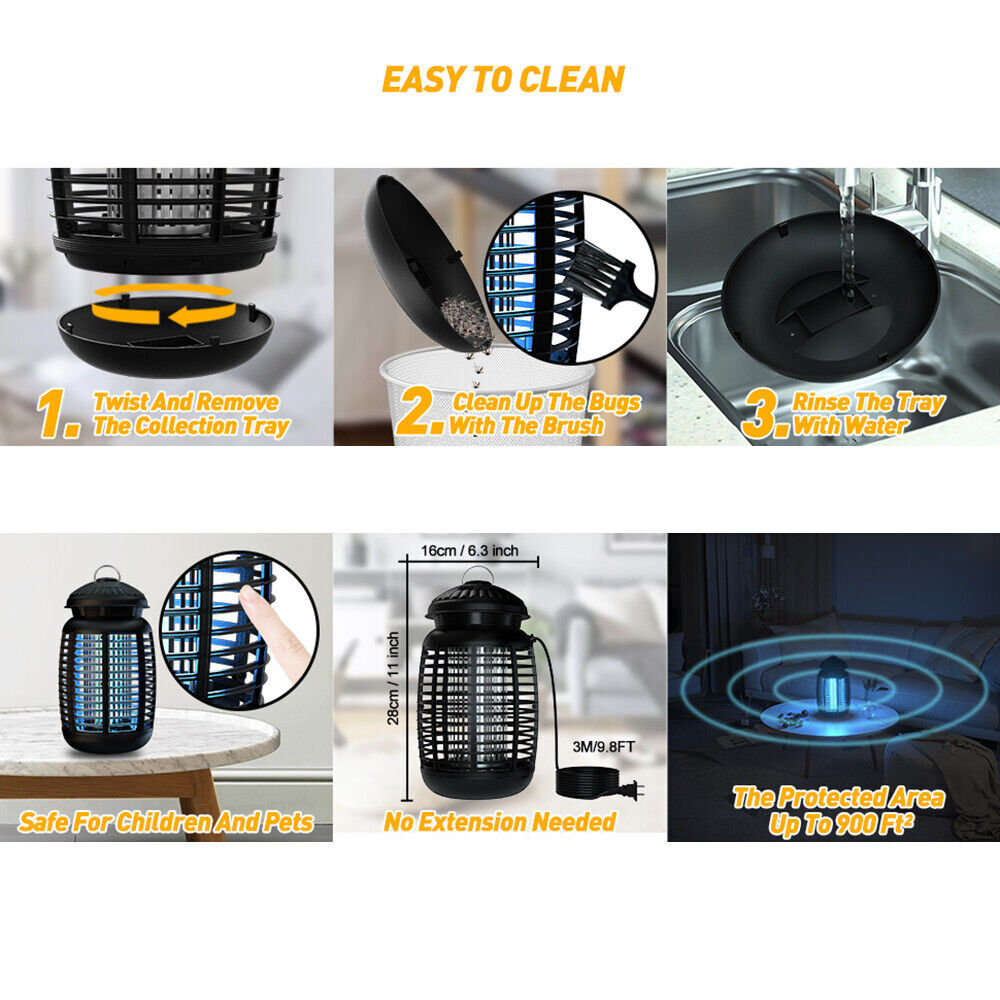 EASY TO CLEAN

1. Twist And Remove The Collection Tray

2. Clean Up The Bugs With The Brush

3. Rinse The Tray With Water

Safe For Children And Pets

16cm / 6.3 inch

28cm / 11 inch

3M/9.8FT

No Extension Needed

The Protected Area Up To 900 Ft²