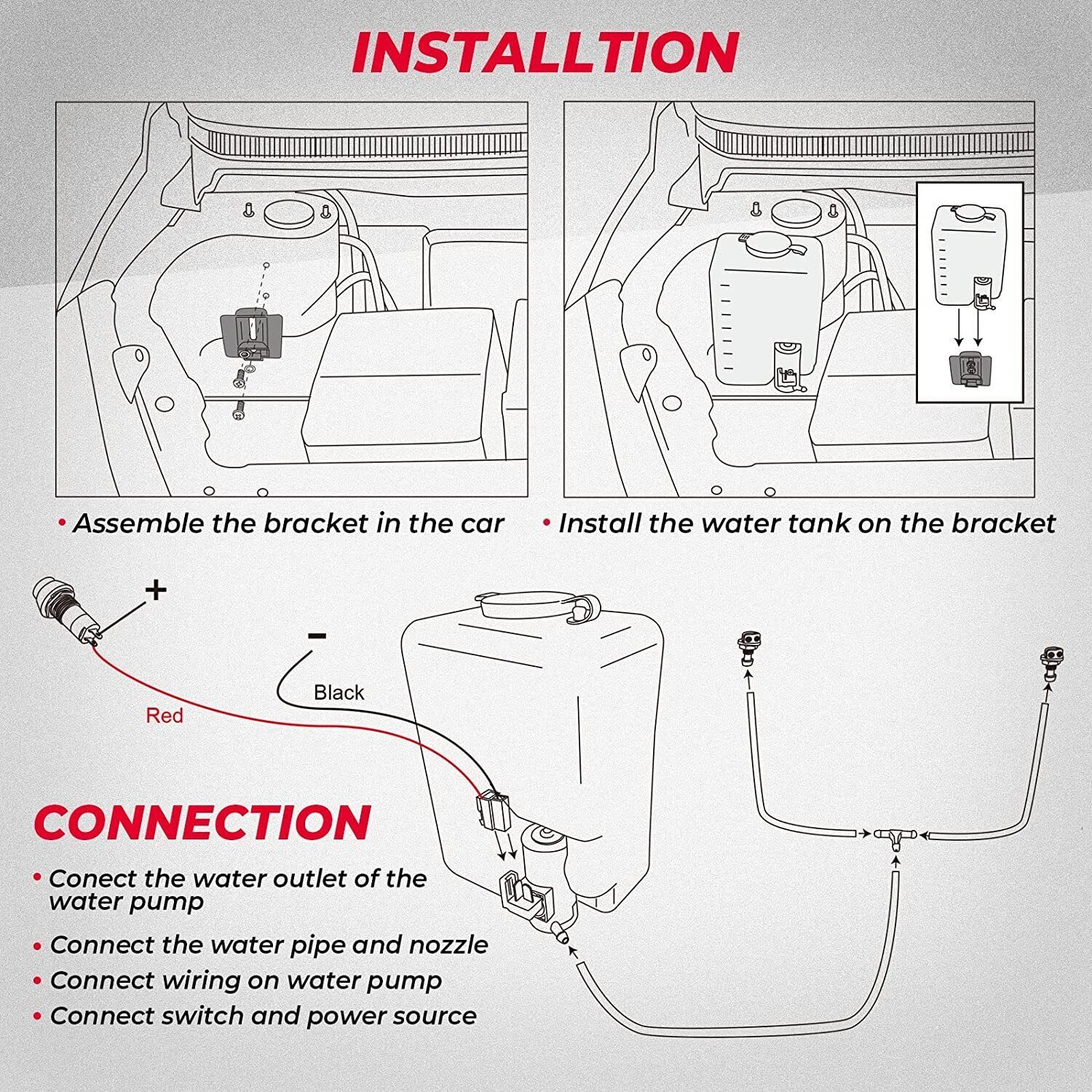 INSTALLTION

• Assemble the bracket in the car

• Install the water tank on the bracket

+

-

Black

Red

CONNECTION

• Conect the water outlet of the water pump

• Connect the water pipe and nozzle

• Connect wiring on water pump

• Connect switch and power source