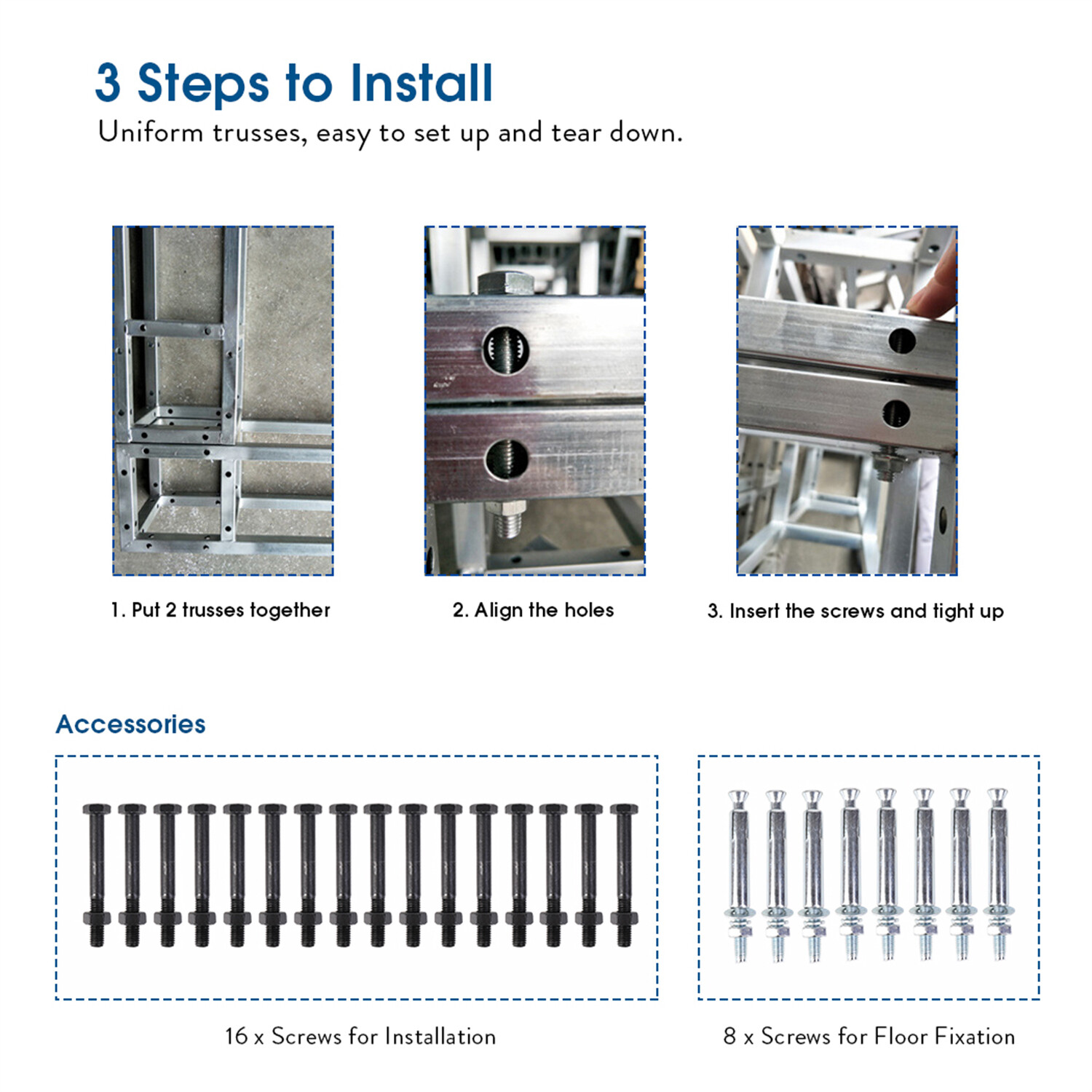 3 Steps to Install
Uniform trusses, easy to set up and tear down.

1. Put 2 trusses together

2. Align the holes

3. Insert the screws and tight up

Accessories

16 x Screws for Installation

8 x Screws for Floor Fixation