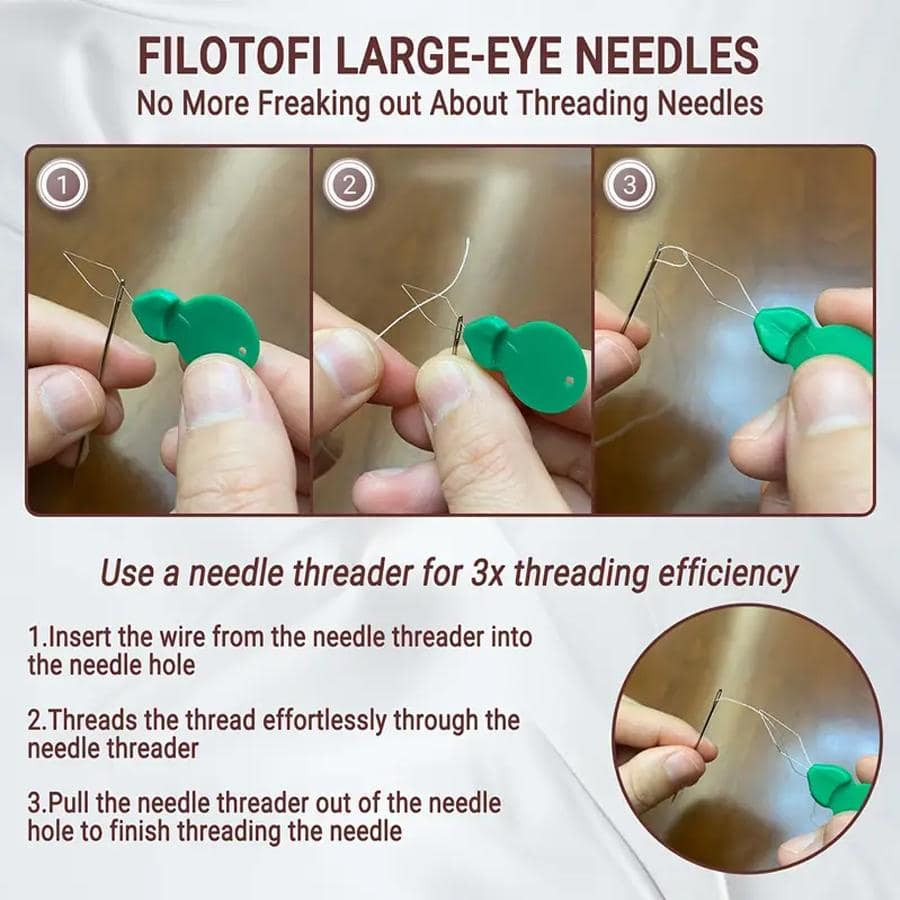 FILOTOFI LARGE-EYE NEEDLES
No More Freaking out About Threading Needles

1

2

3

Use a needle threader for 3x threading efficiency

1.Insert the wire from the needle threader into the needle hole

2.Threads the thread effortlessly through the needle threader

3.Pull the needle threader out of the needle hole to finish threading the needle