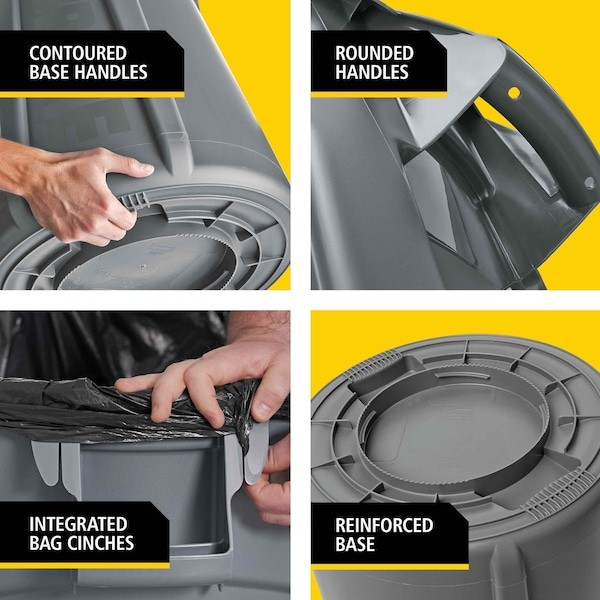 CONTOURED BASE HANDLES

ROUNDED HANDLES

INTEGRATED BAG CINCHES

REINFORCED BASE