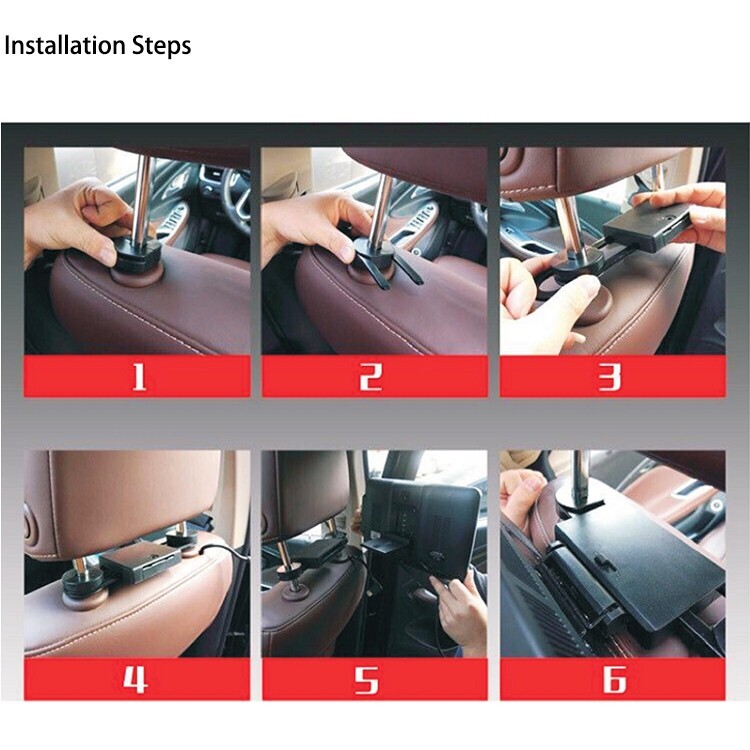 Installation Steps

1

2

3

4

5

6