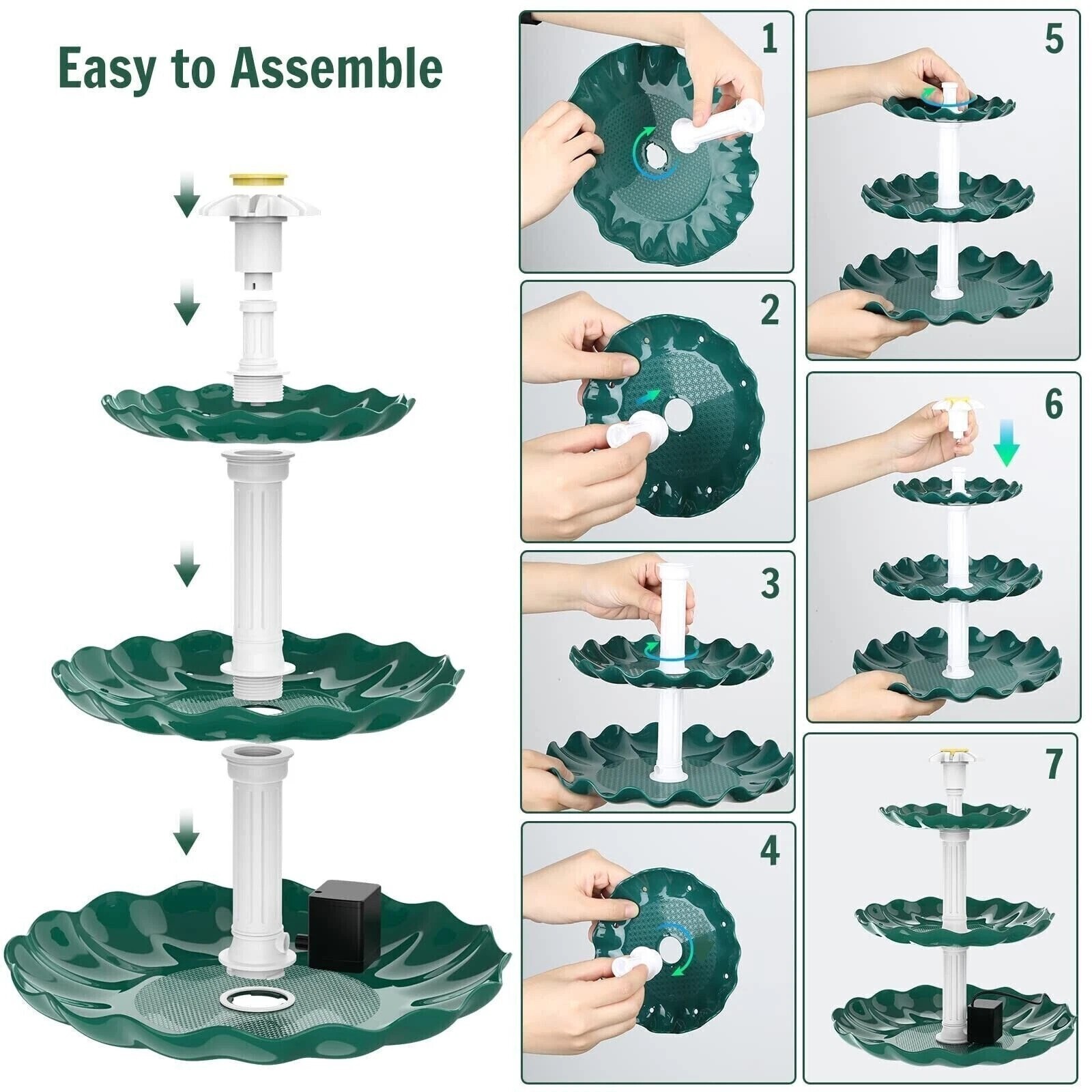 Easy to Assemble

1

2

3

4

5

6

7