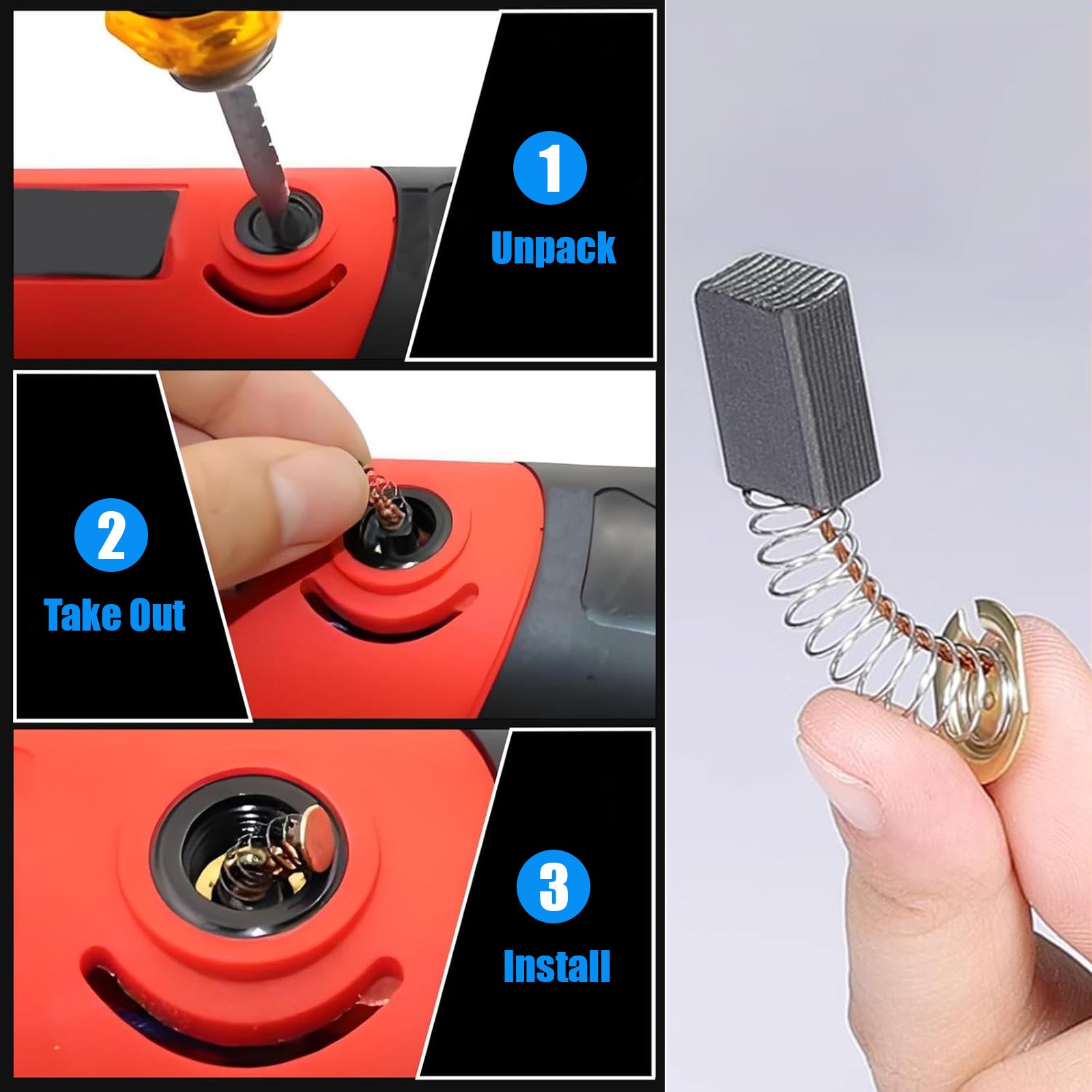 1
Unpack

2
Take Out

3
Install