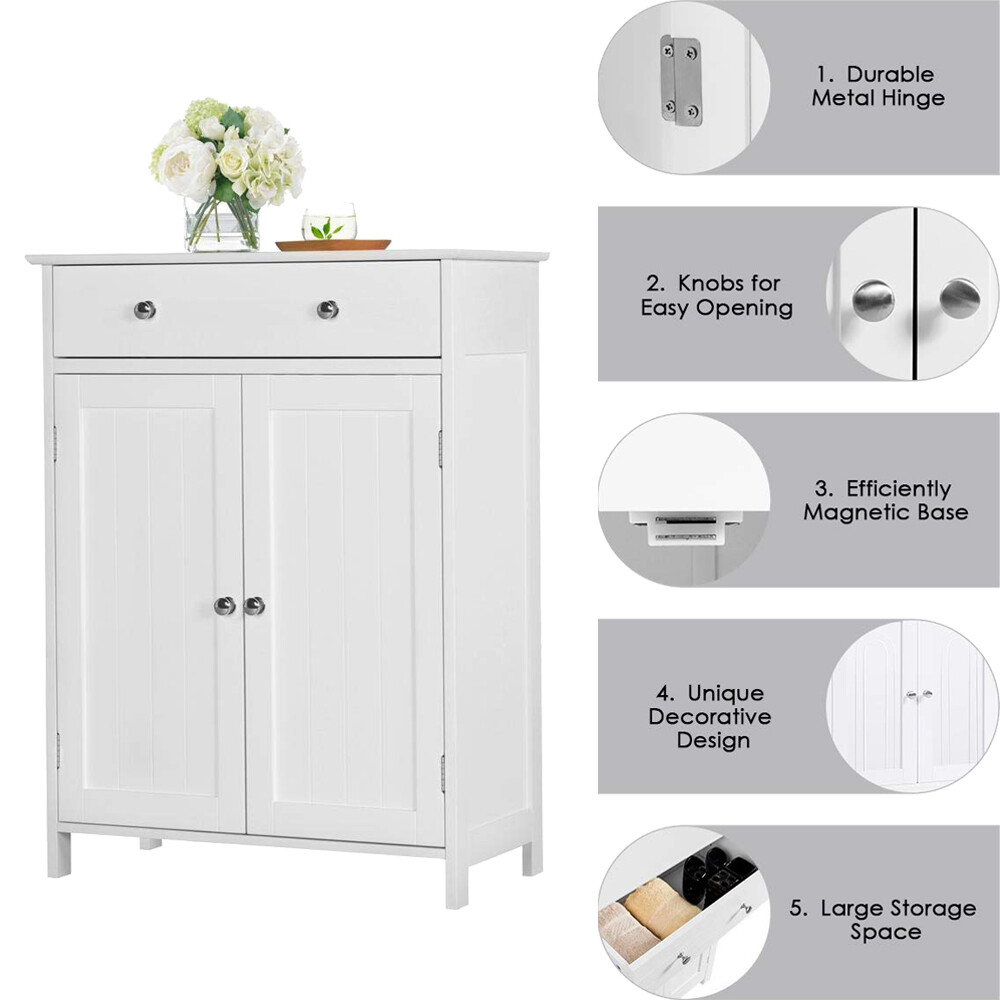 1. Durable Metal Hinge

2. Knobs for Easy Opening

3. Efficiently Magnetic Base

4. Unique Decorative Design

5. Large Storage Space