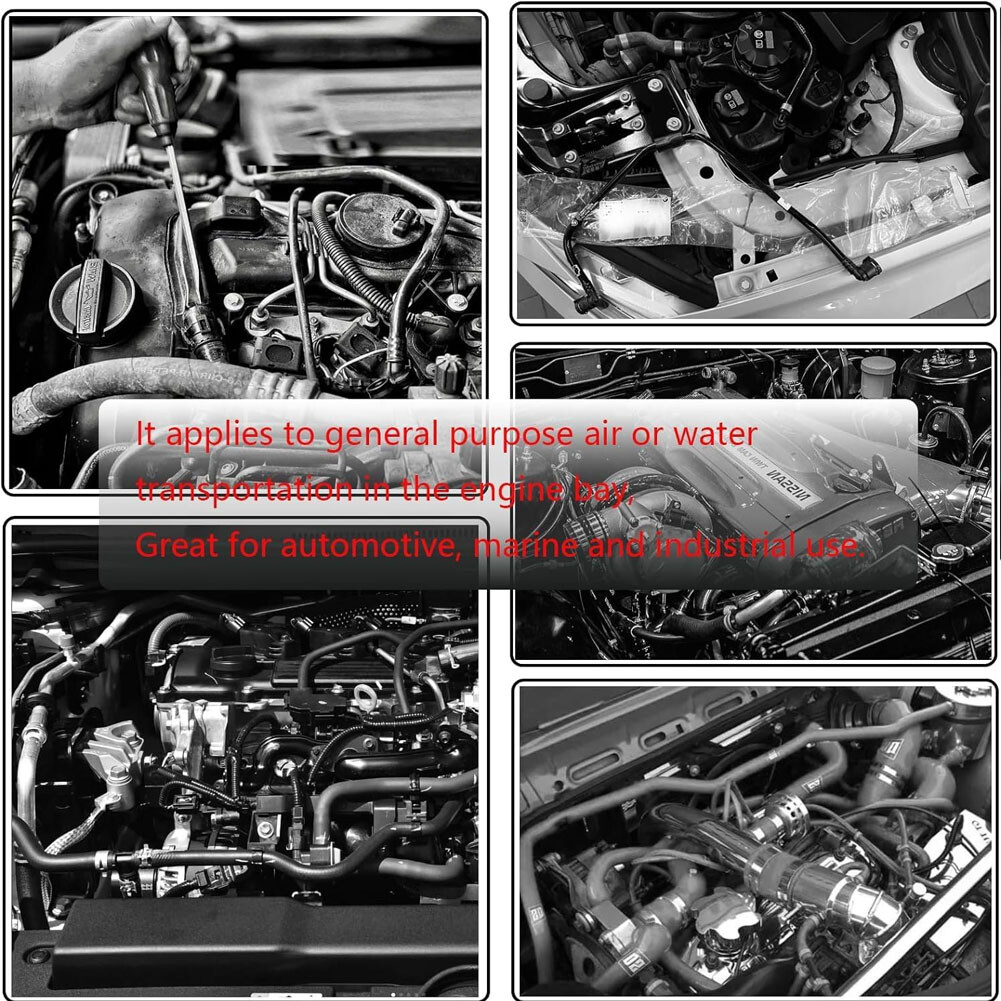 It applies to general purpose air or water transportation in the engine bay,
Great for automotive, marine and industrial use.

NISSAN