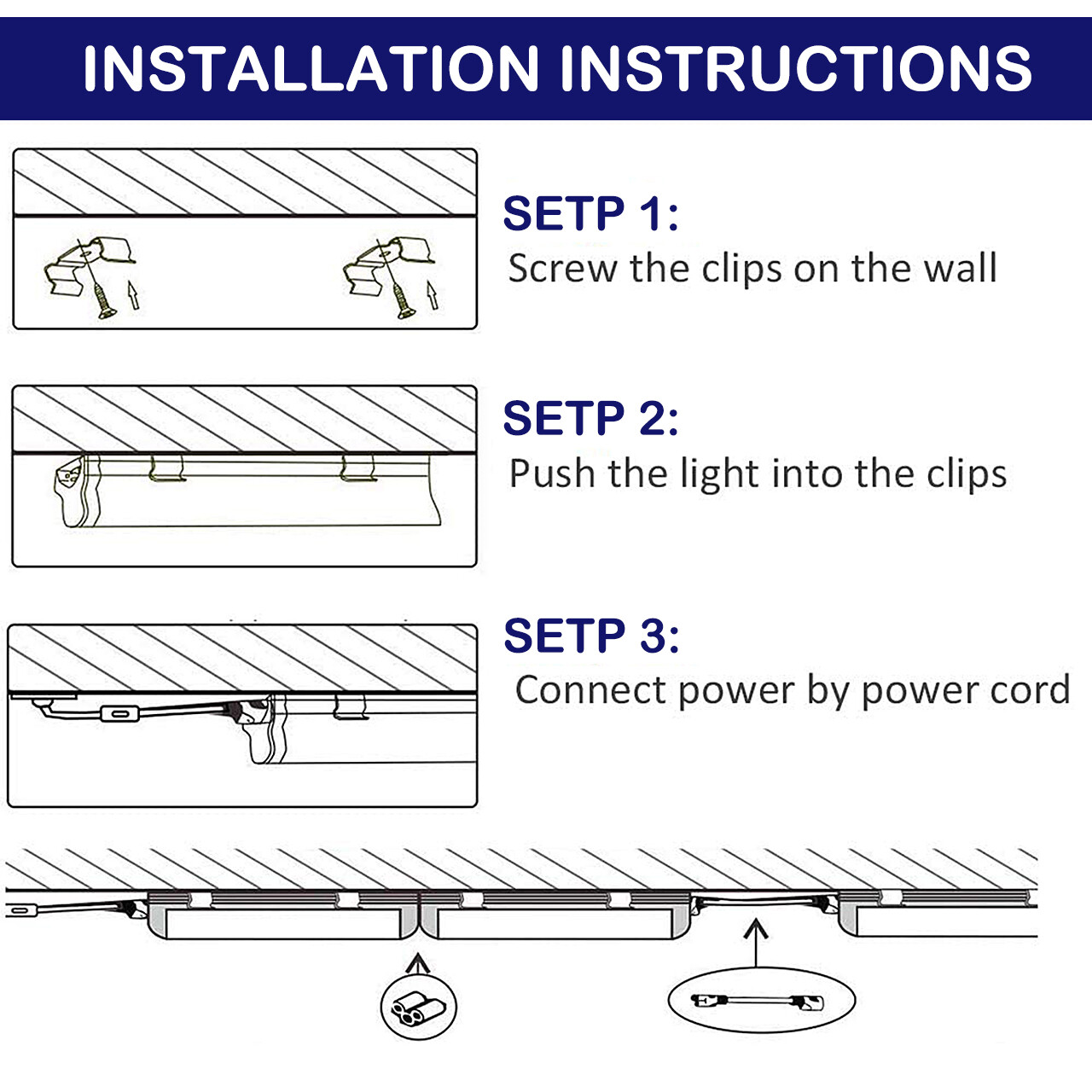 INSTALLATION INSTRUCTIONS

SETP 1:
Screw the clips on the wall

SETP 2:
Push the light into the clips

SETP 3:
Connect power by power cord