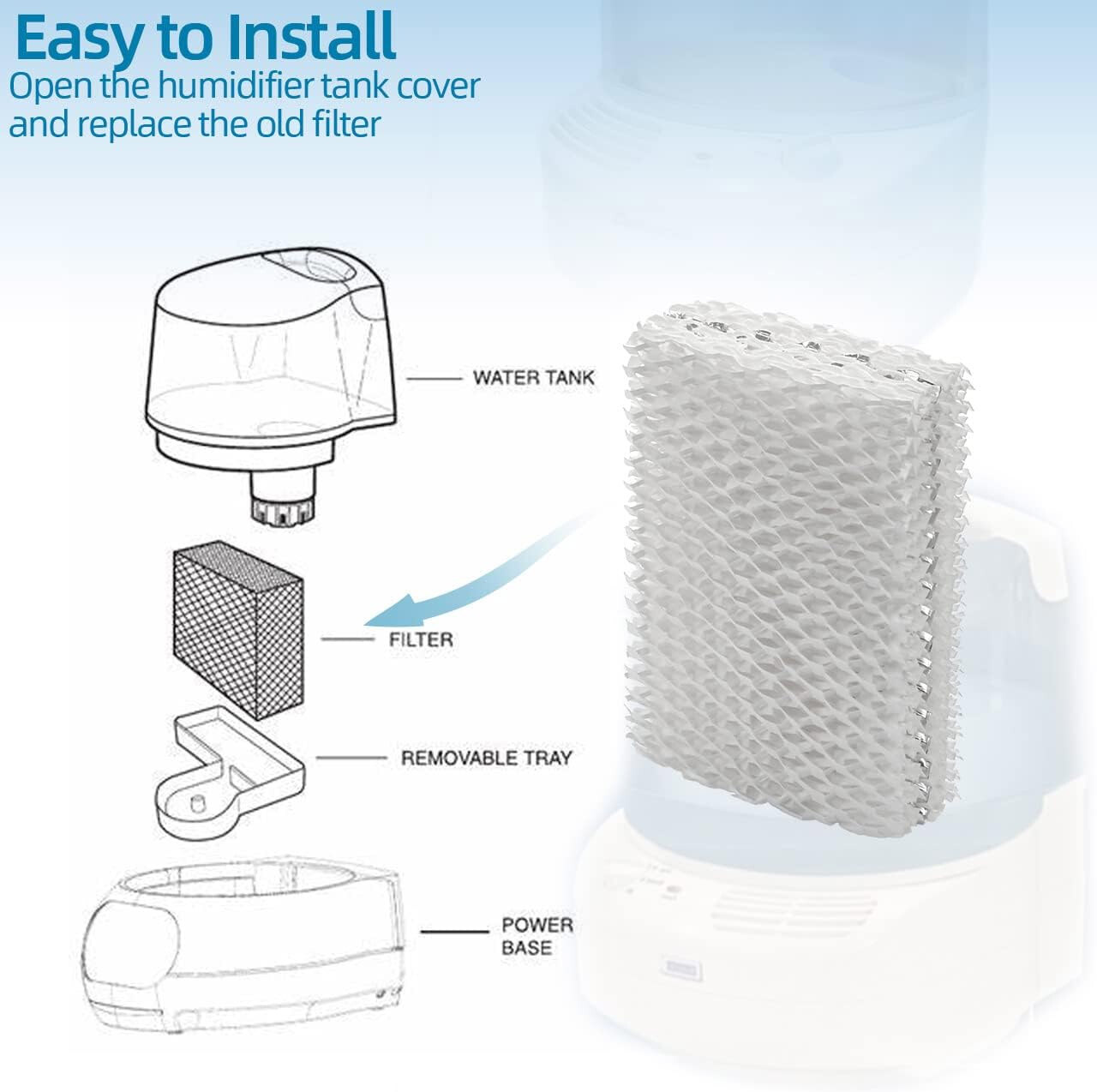 Easy to Install
Open the humidifier tank cover and replace the old filter

WATER TANK

FILTER

REMOVABLE TRAY

POWER BASE