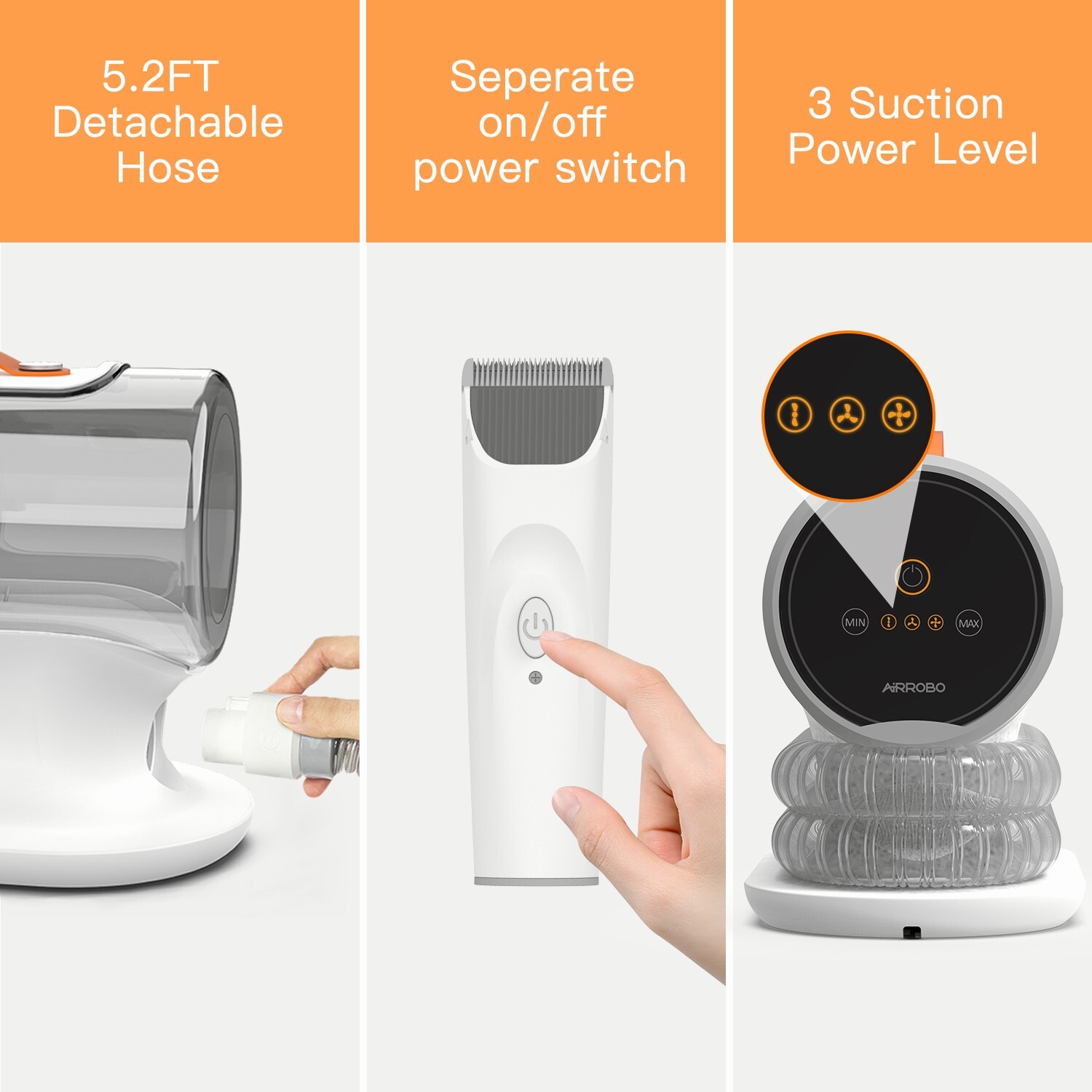 5.2FT Detachable Hose

Seperate on/off power switch

3 Suction Power Level

MIN

MAX

AIRROBO