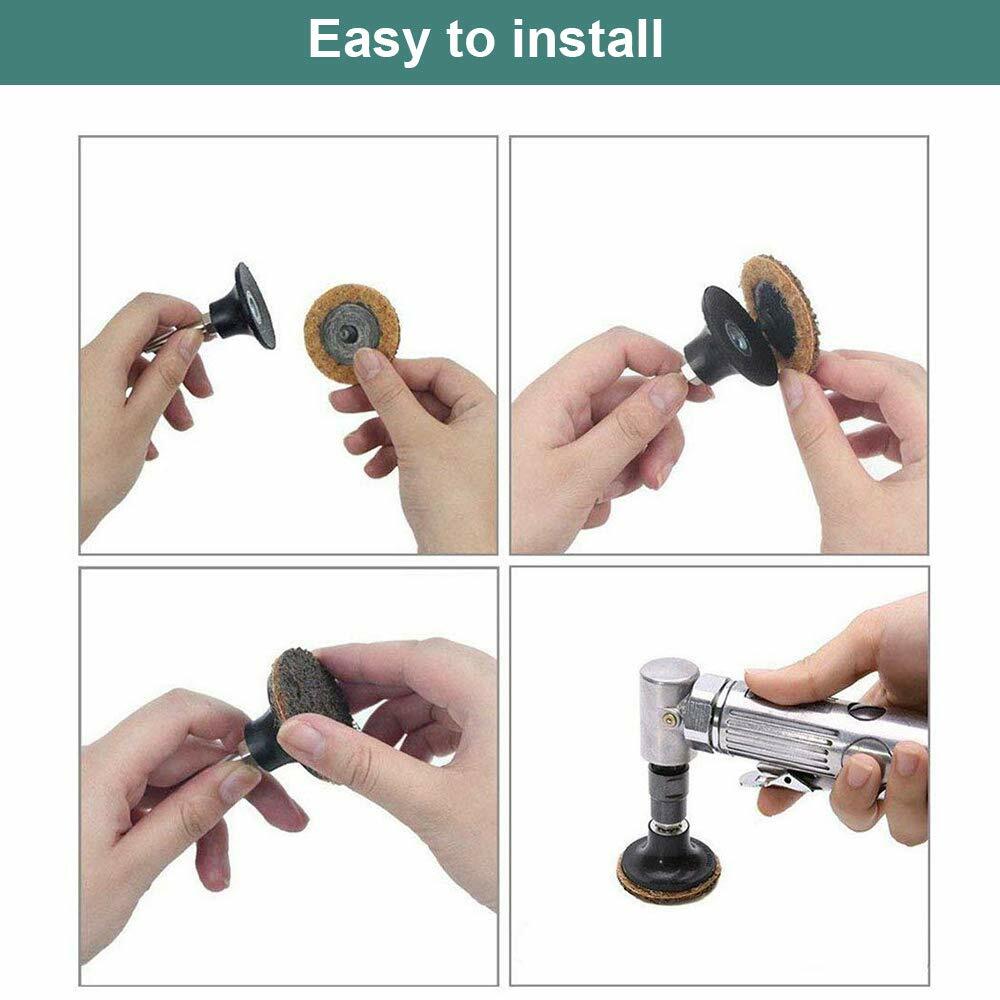 Easy to install