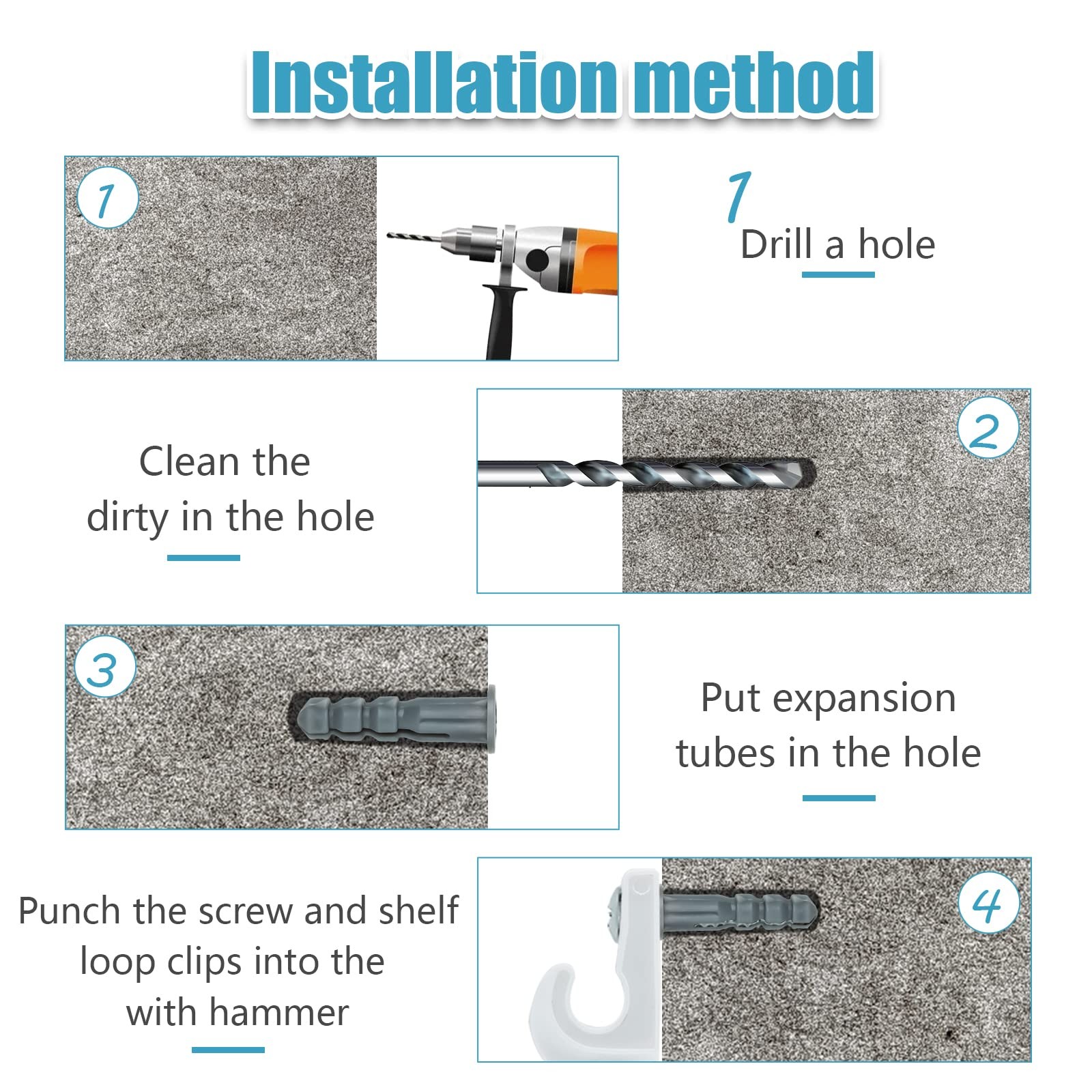 Installation method

1

1
Drill a hole

Clean the dirty in the hole

2

3

Put expansion tubes in the hole

Punch the screw and shelf loop clips into the with hammer

4