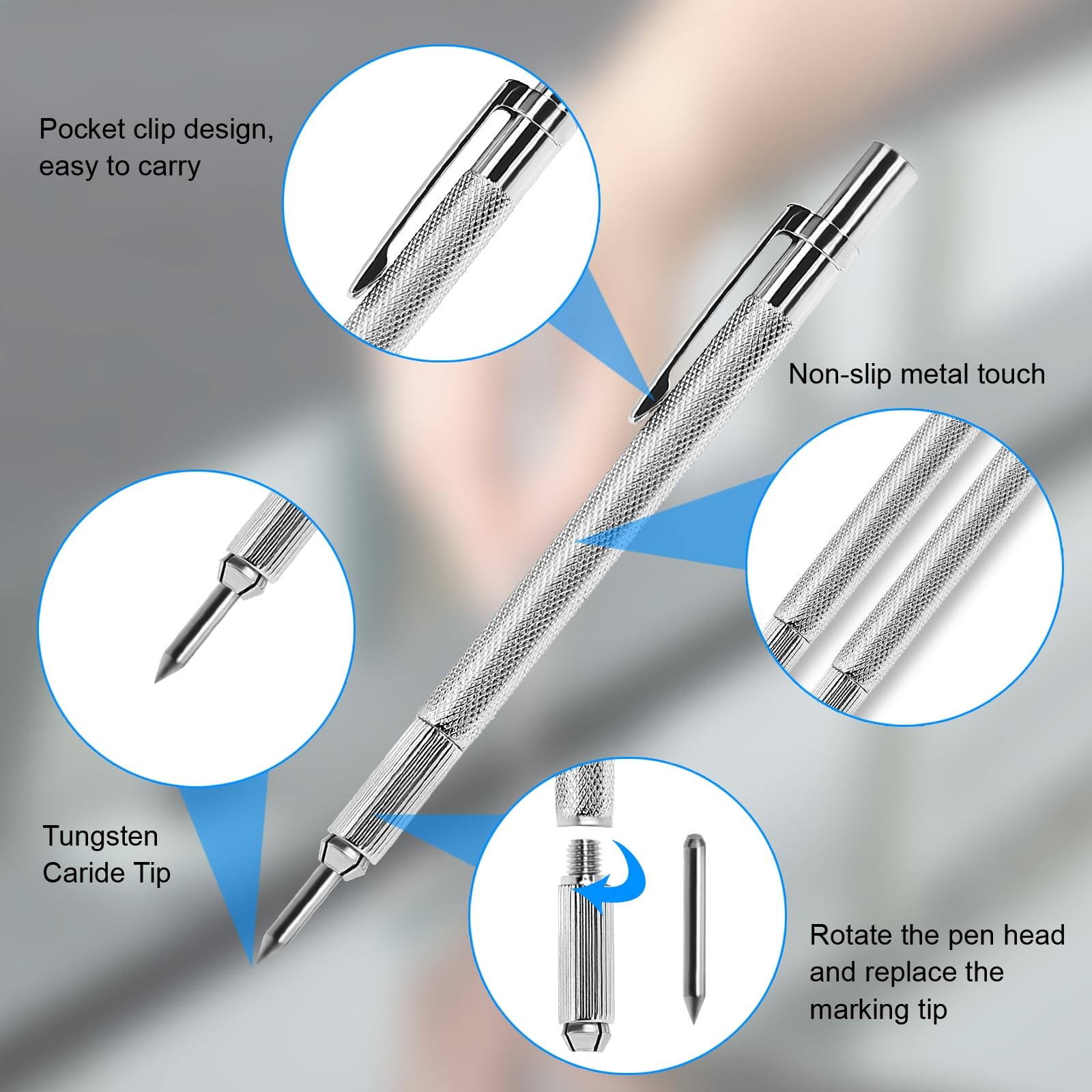 Pocket clip design, easy to carry

Non-slip metal touch

Tungsten Caride Tip

Rotate the pen head and replace the marking tip