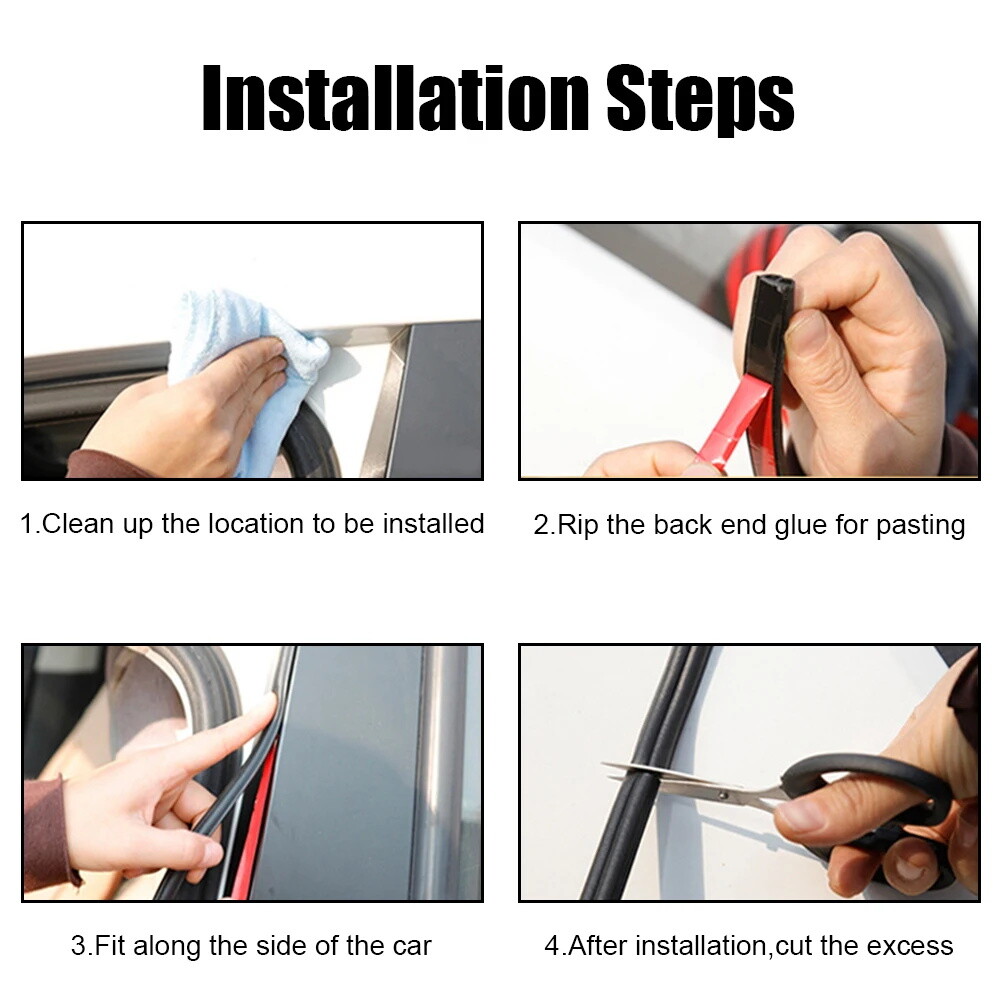 Installation Steps

1.Clean up the location to be installed

2.Rip the back end glue for pasting

3.Fit along the side of the car

4.After installation,cut the excess