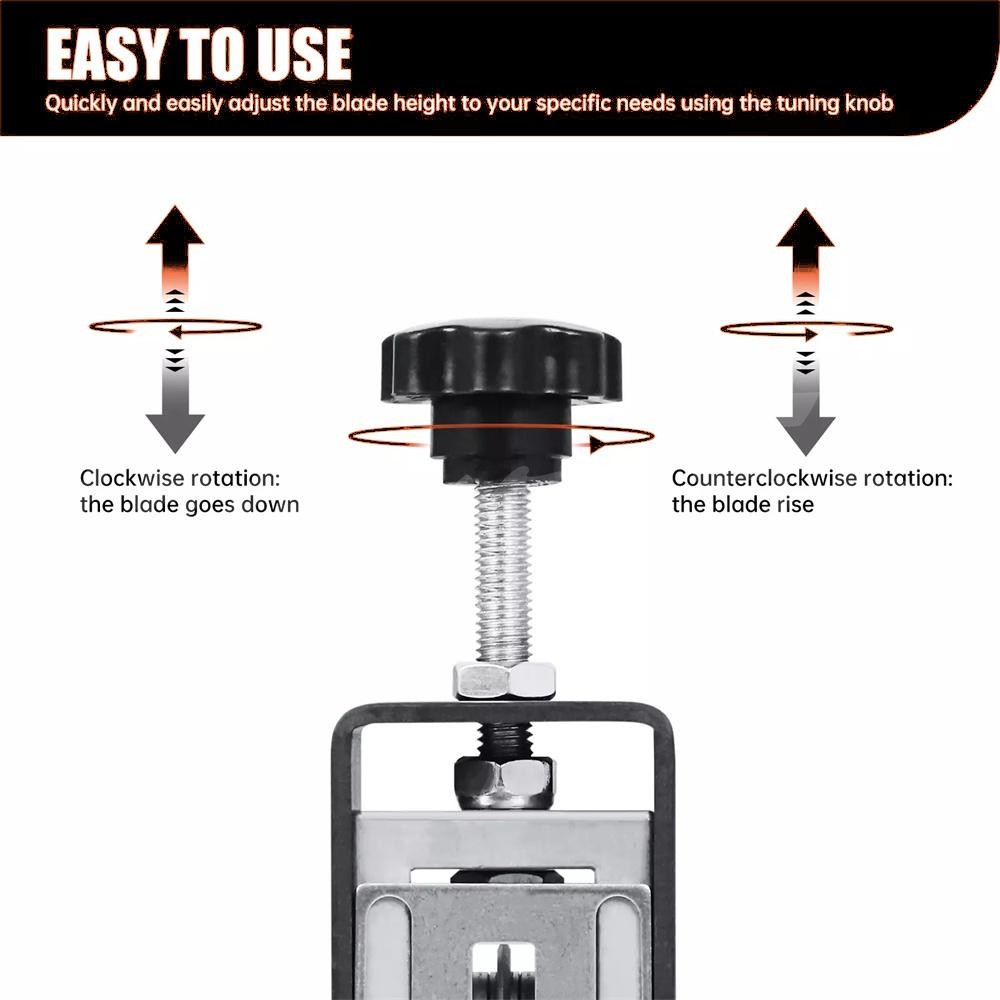 EASY TO USE

Quickly and easily adjust the blade height to your specific needs using the tuning knob

Clockwise rotation: the blade goes down

Counterclockwise rotation: the blade rise