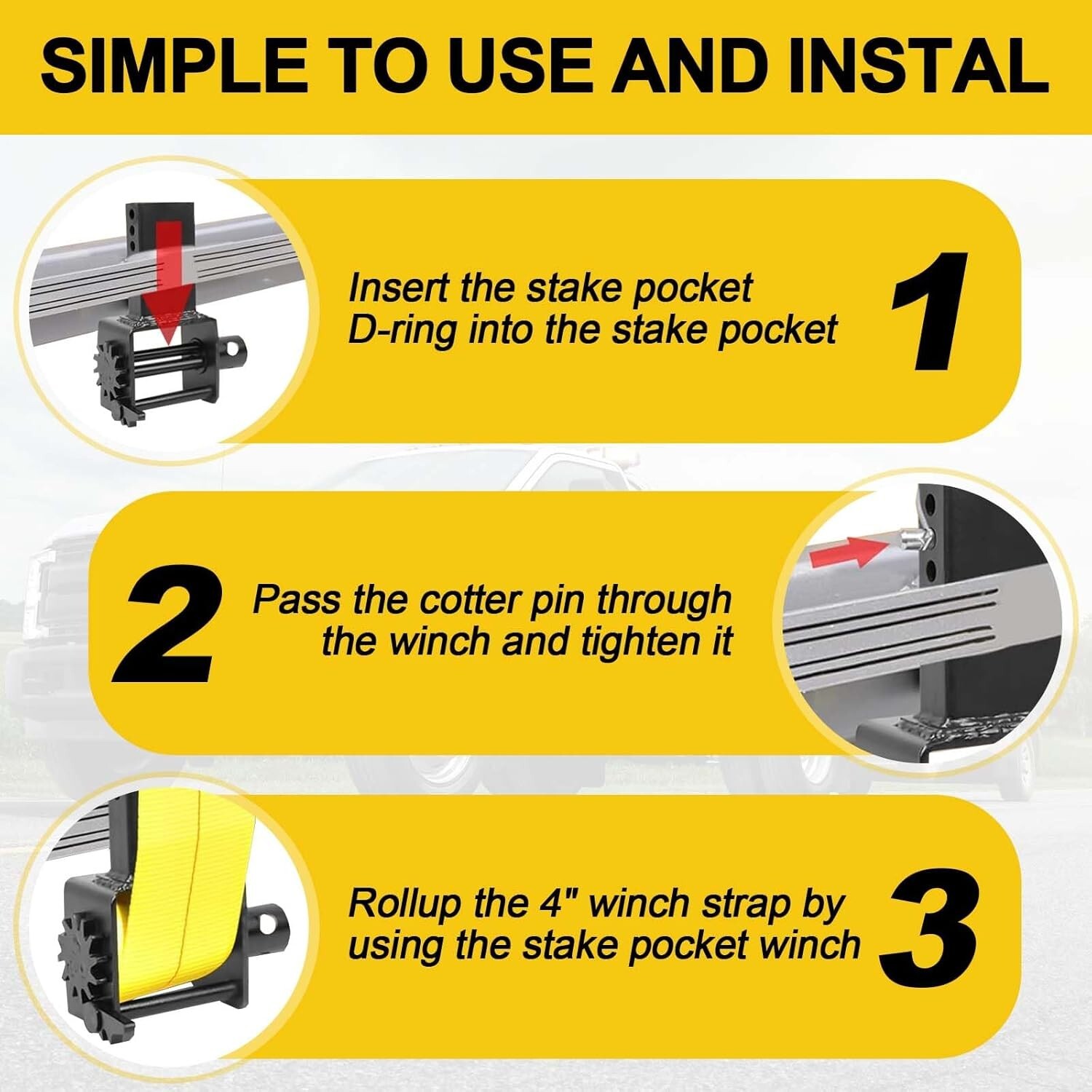 SIMPLE TO USE AND INSTAL

Insert the stake pocket D-ring into the stake pocket

1

2

Pass the cotter pin through the winch and tighten it

Rollup the 4" winch strap by using the stake pocket winch

3