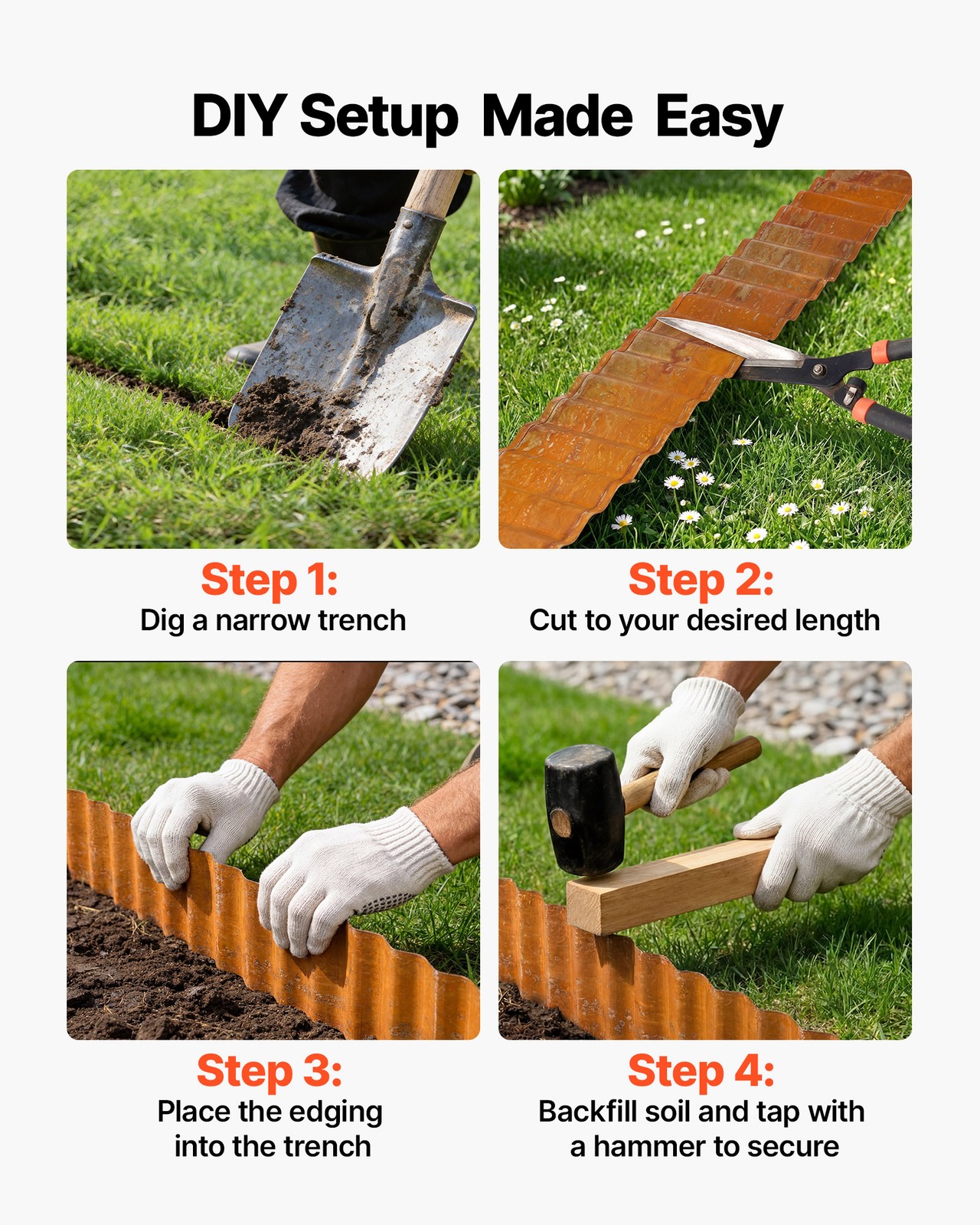 DIY Setup Made Easy

Step 1:
Dig a narrow trench

Step 2:
Cut to your desired length

Step 3:
Place the edging into the trench

Step 4:
Backfill soil and tap with a hammer to secure