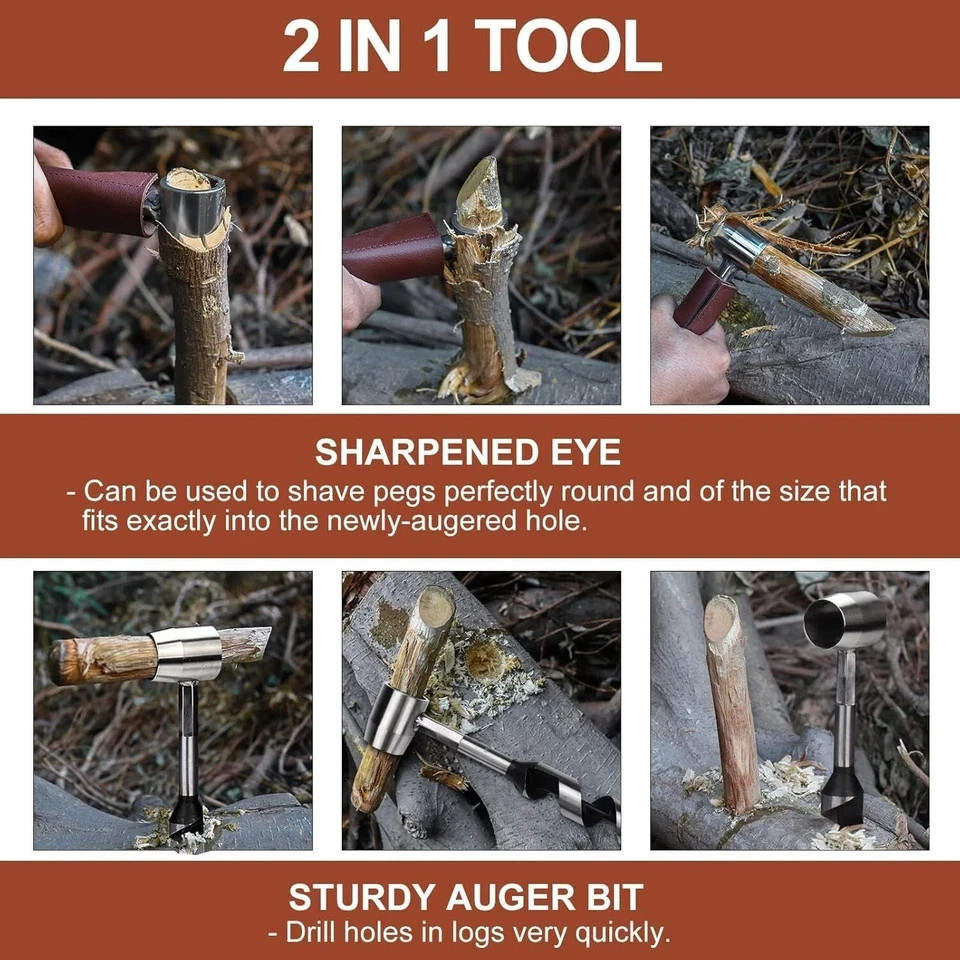 2 IN 1 TOOL

SHARPENED EYE

- Can be used to shave pegs perfectly round and of the size that fits exactly into the newly-augered hole.

STURDY AUGER BIT

- Drill holes in logs very quickly.