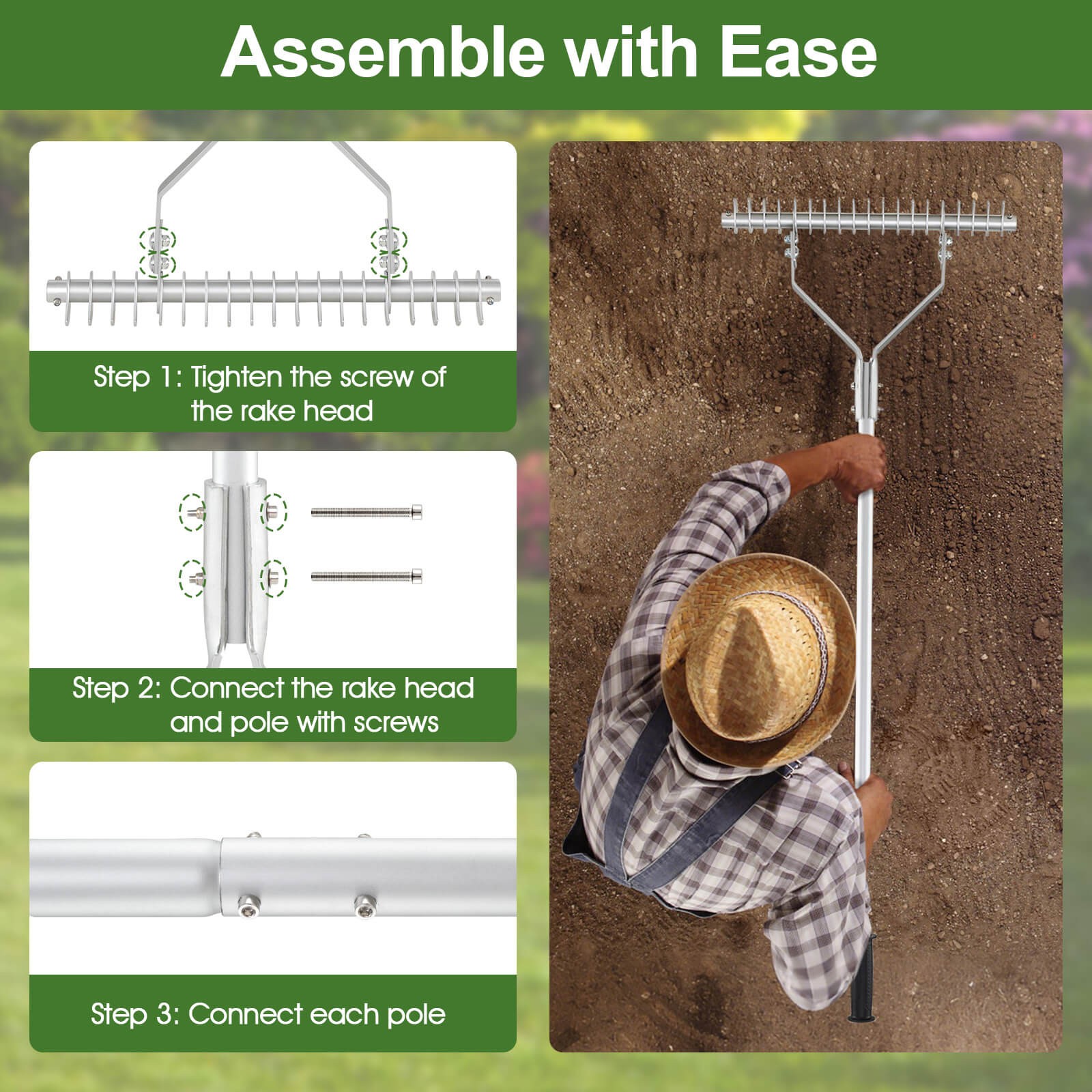 Assemble with Ease

Step 1: Tighten the screw of the rake head

Step 2: Connect the rake head and pole with screws

Step 3: Connect each pole