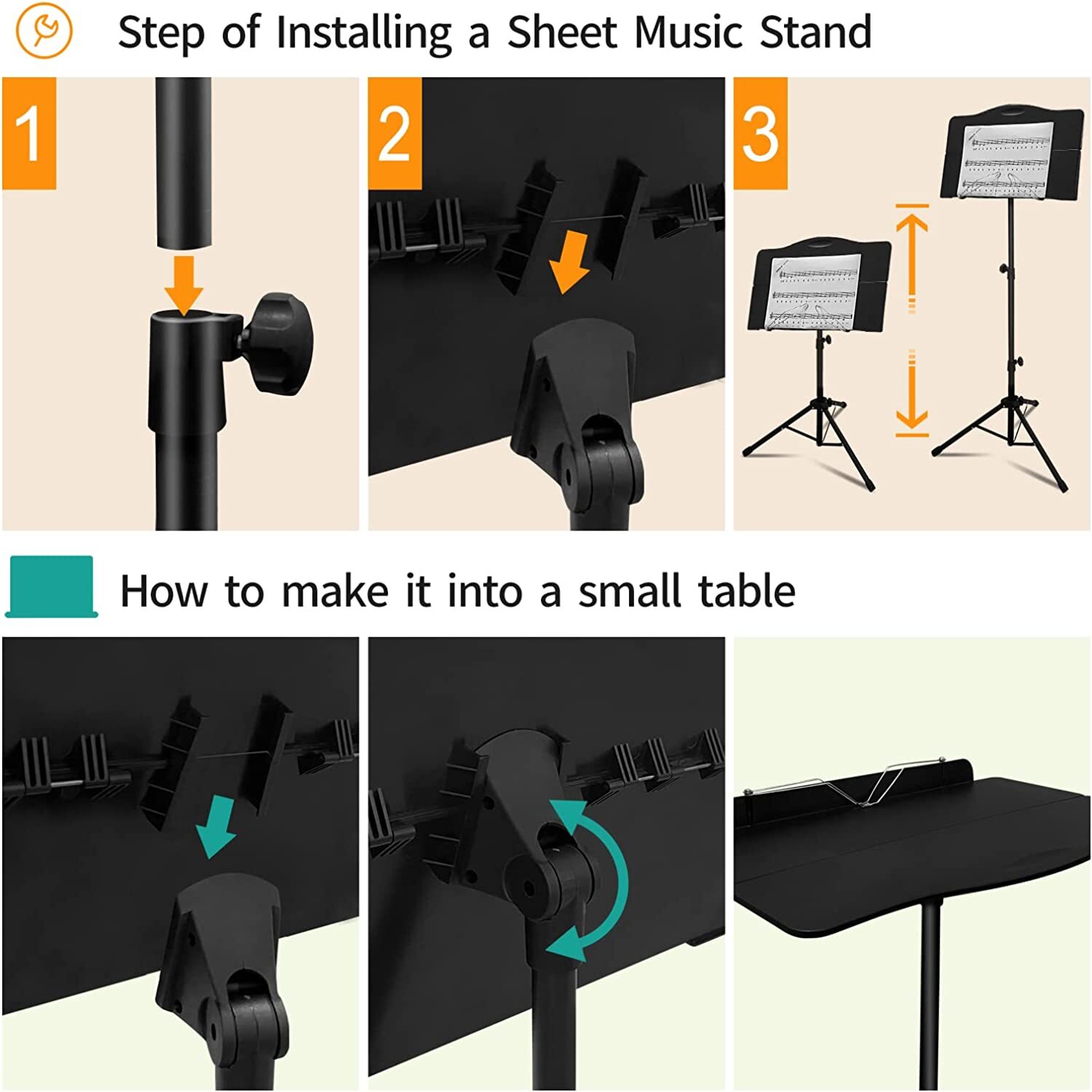 Step of Installing a Sheet Music Stand

1

2

3

How to make it into a small table