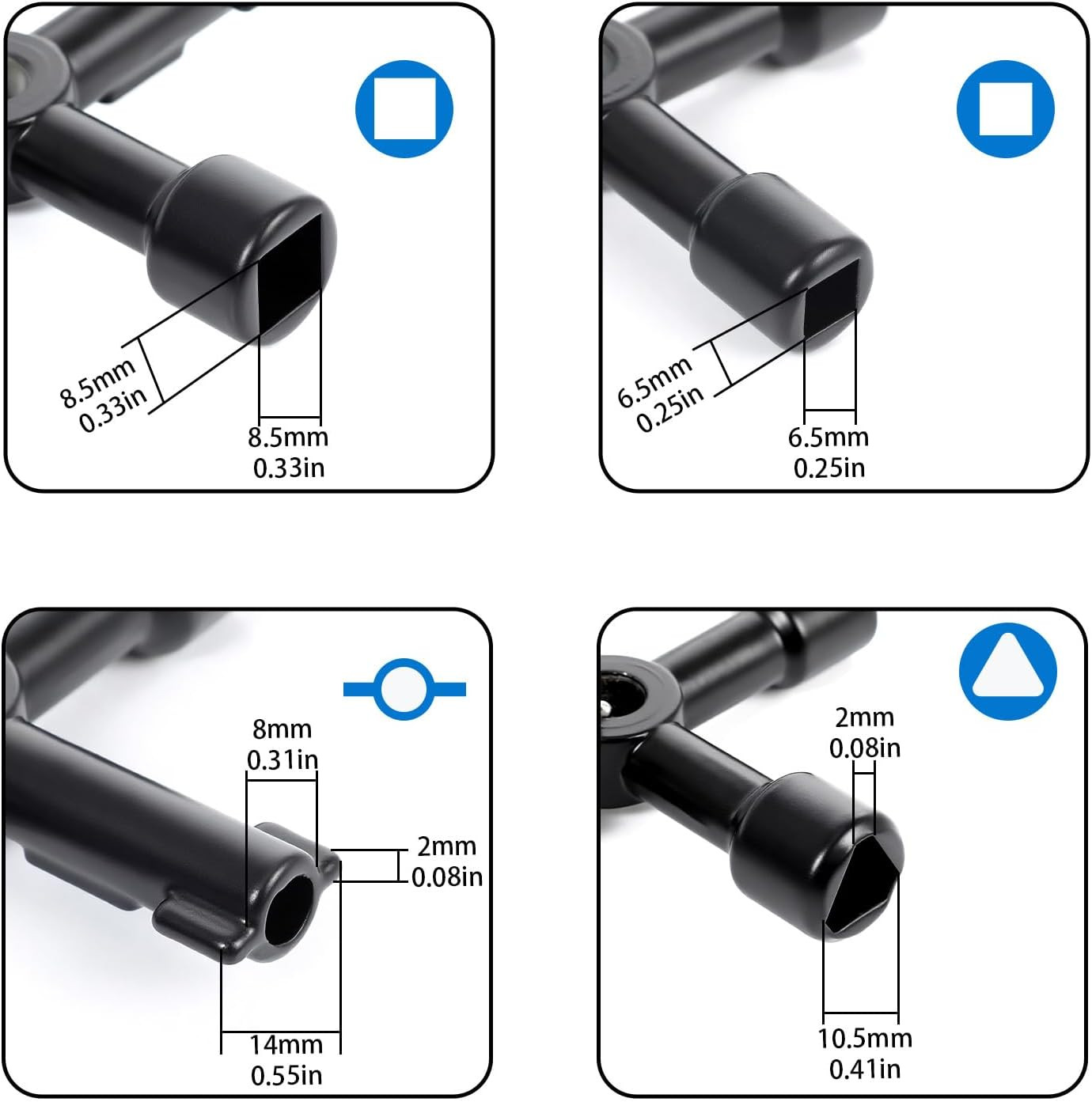 8.5mm
0.33in

8.5mm
0.33in

6.5mm
0.25in

6.5mm
0.25in

8mm
0.31in

2mm
0.08in

14mm
0.55in

2mm
0.08in

10.5mm
0.41in