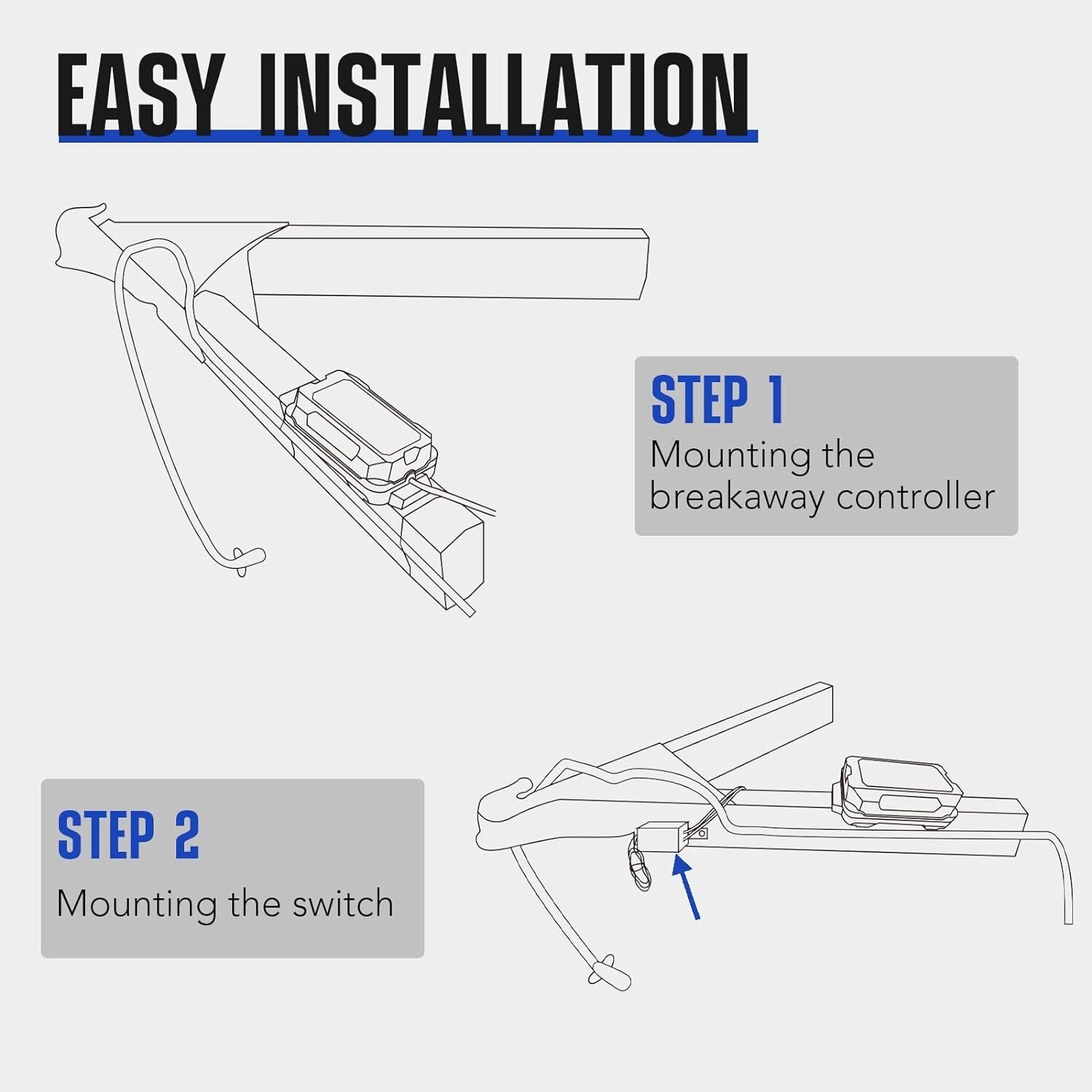 EASY INSTALLATION

STEP 1
Mounting the breakaway controller

STEP 2
Mounting the switch