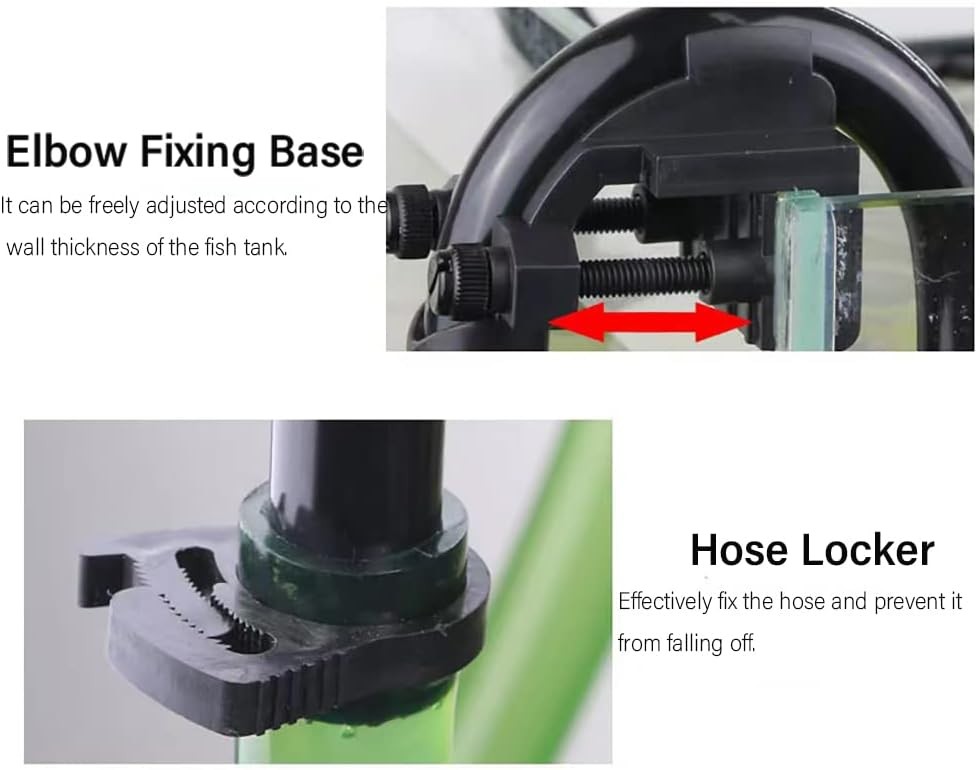 Elbow Fixing Base

It can be freely adjusted according to the wall thickness of the fish tank.

Hose Locker

Effectively fix the hose and prevent it from falling off.