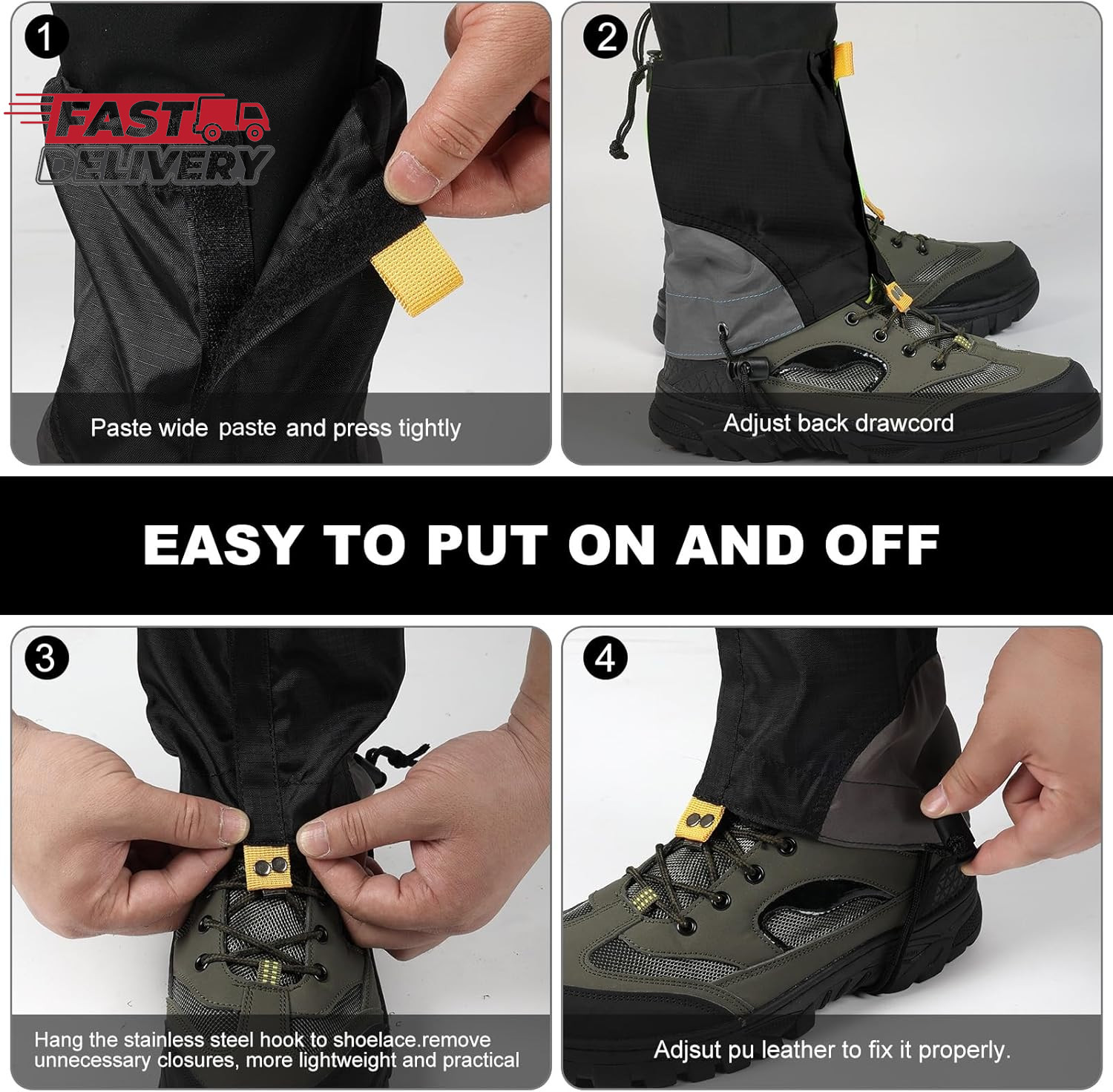 1

FAST DELIVERY

Paste wide paste and press tightly

2

Adjust back drawcord

EASY TO PUT ON AND OFF

3

Hang the stainless steel hook to shoelace.remove unnecessary closures, more lightweight and practical

4

Adjsut pu leather to fix it properly.