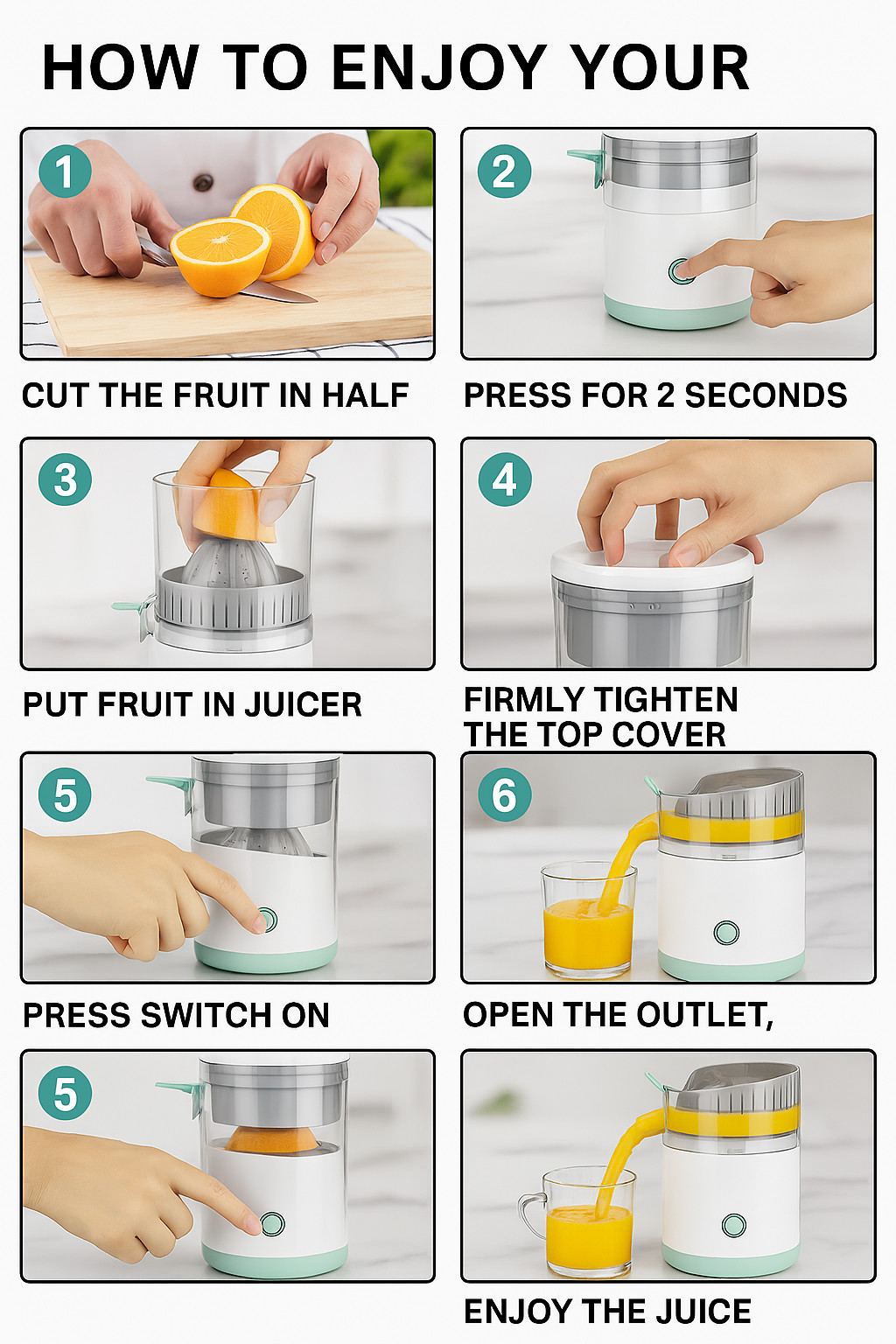 HOW TO ENJOY YOUR

1

CUT THE FRUIT IN HALF

2

PRESS FOR 2 SECONDS

3

PUT FRUIT IN JUICER

4

FIRMLY TIGHTEN THE TOP COVER

5

PRESS SWITCH ON

6

OPEN THE OUTLET,

5

ENJOY THE JUICE