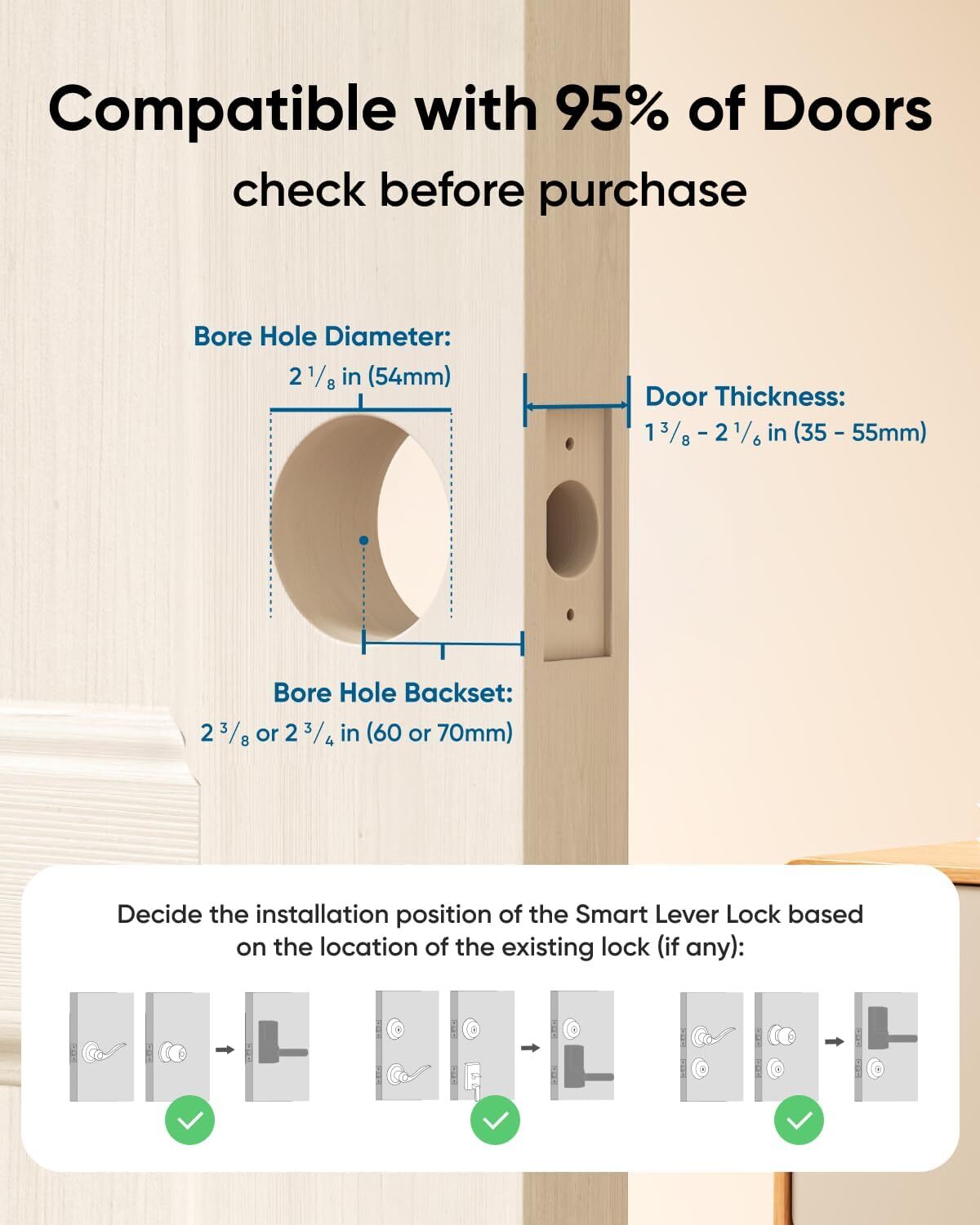 Compatible with 95% of Doors

check before purchase

Bore Hole Diameter:
$2\,^1/_8$ in (54mm)

Door Thickness:
$1\,^3/_8$ - $2\,^1/_6$ in (35 - 55mm)

Bore Hole Backset:
$2\,^3/_8$ or $2\,^3/_4$ in (60 or 70mm)

Decide the installation position of the Smart Lever Lock based on the location of the existing lock (if any):