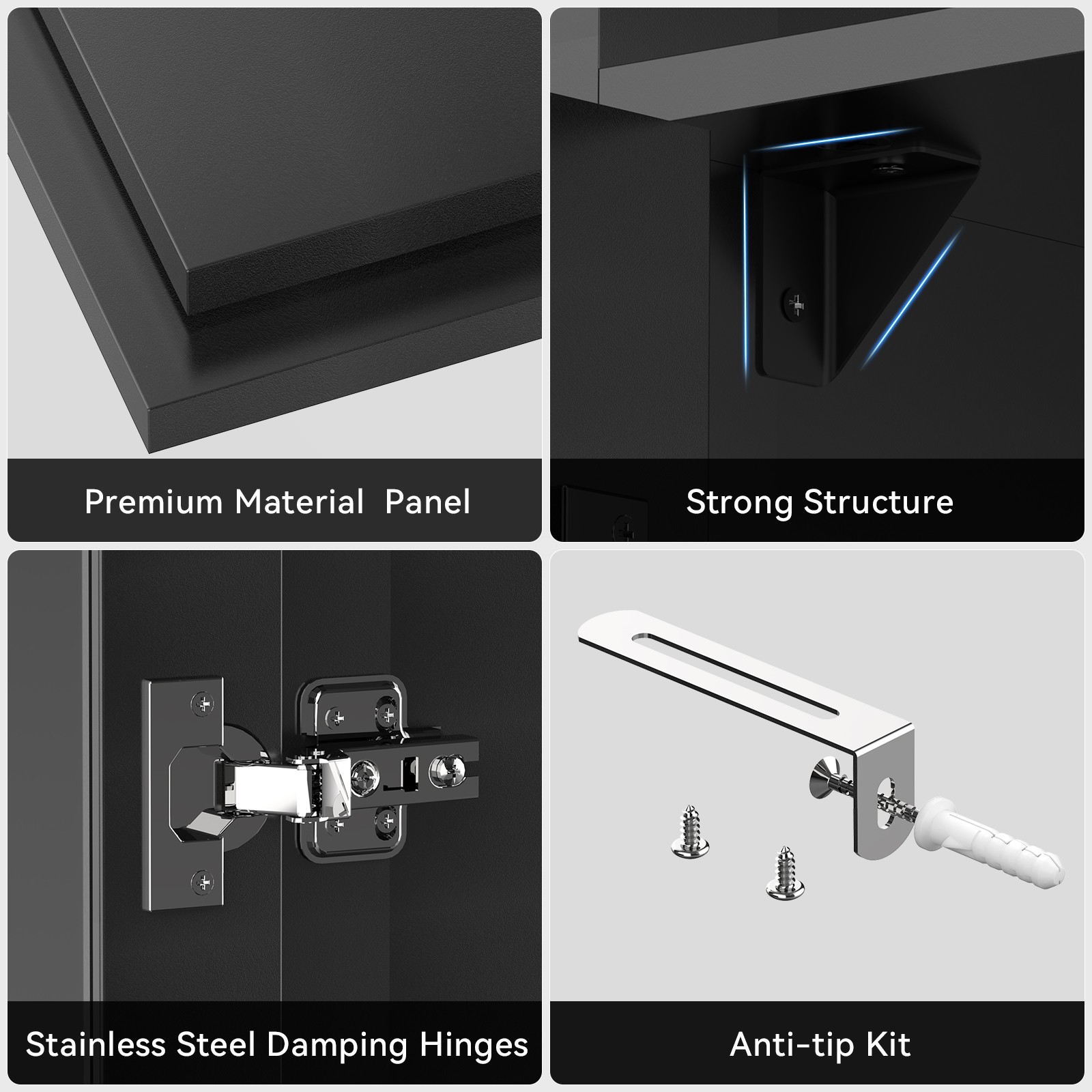 Premium Material Panel

Strong Structure

Stainless Steel Damping Hinges

Anti-tip Kit