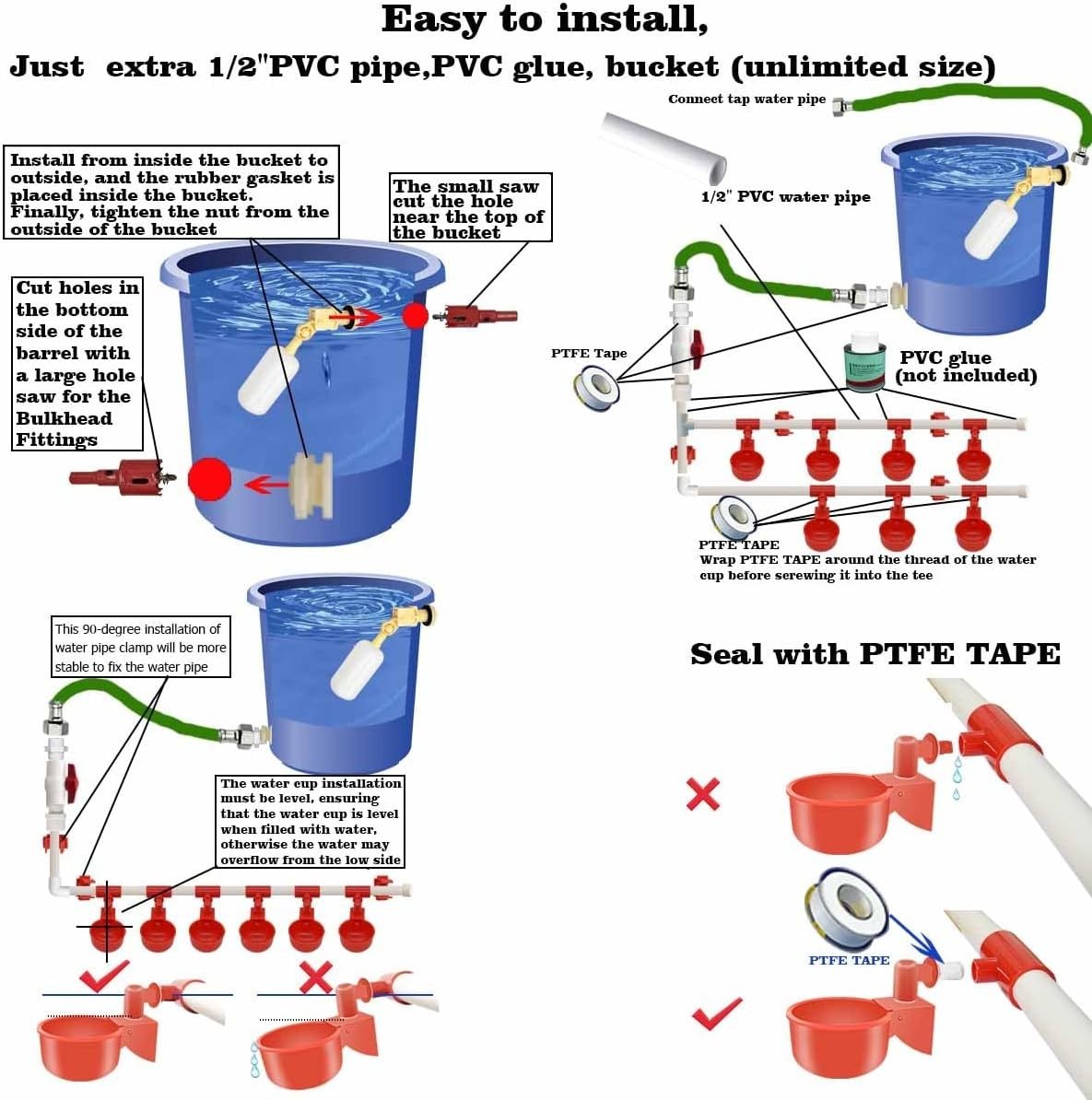 Easy to install,

Just extra 1/2"PVC pipe,PVC glue, bucket (unlimited size)

Install from inside the bucket to outside, and the rubber gasket is placed inside the bucket. Finally, tighten the nut from the outside of the bucket

The small saw cut the hole near the top of the bucket

Cut holes in the bottom side of the barrel with a large hole saw for the Bulkhead Fittings

Connect tap water pipe

1/2" PVC water pipe

PTFE Tape

PVC glue (not included)

PTFE TAPE
Wrap PTFE TAPE around the thread of the water cup before screwing it into the tee

This 90-degree installation of water pipe clamp will be more stable to fix the water pipe

The water cup installation must be level, ensuring that the water cup is level when filled with water, otherwise the water may overflow from the low side

Seal with PTFE TAPE

PTFE TAPE